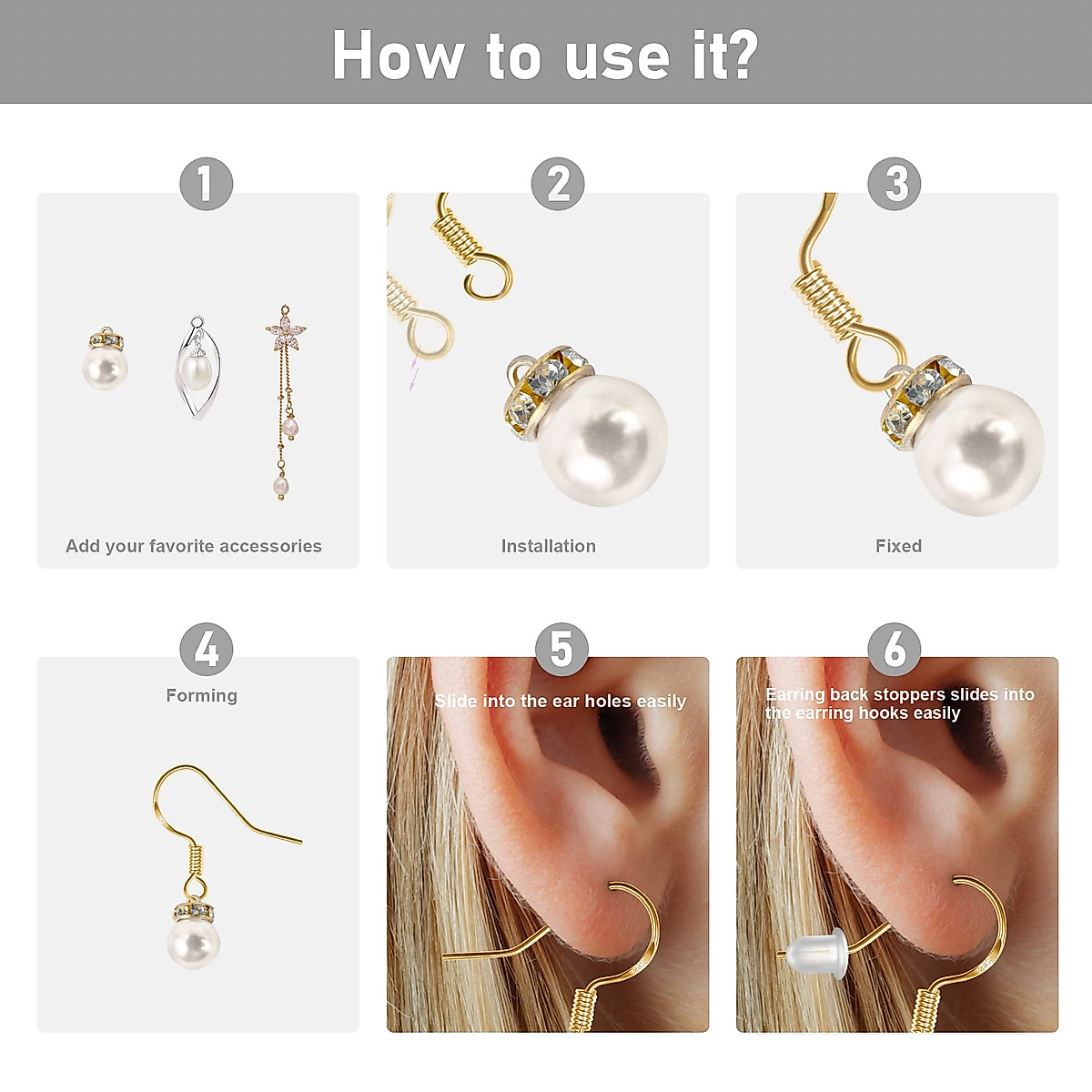 How to use it?

1

Add your favorite accessories

2

Installation

3

Fixed

4

Forming

5

Slide into the ear holes easily

6

Earring back stoppers slides into the earring hooks easily