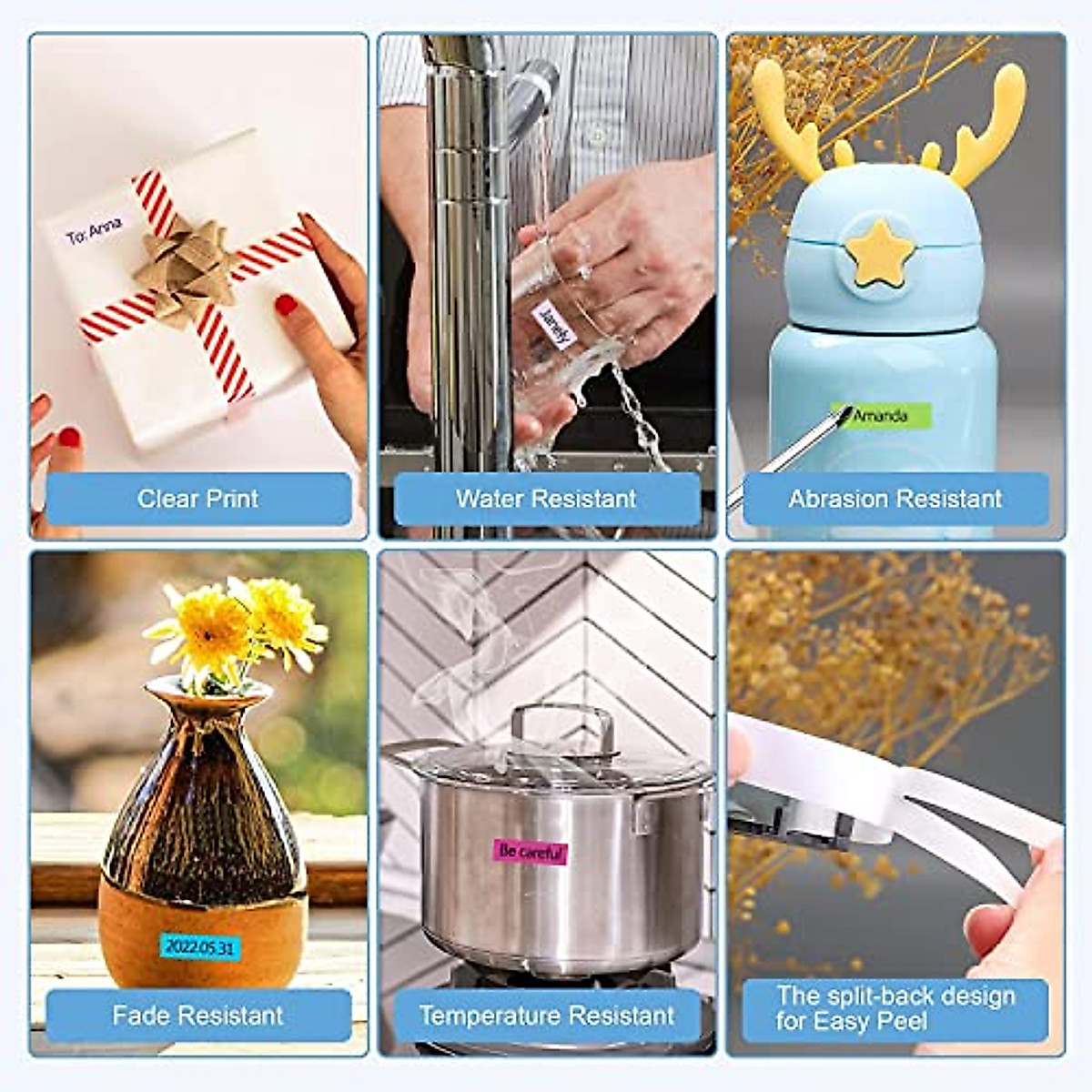 To: Anna

Clear Print

Janely

Water Resistant

Amanda

Abrasion Resistant

2022.05.31

Fade Resistant

Be careful

Temperature Resistant

The split-back design for Easy Peel