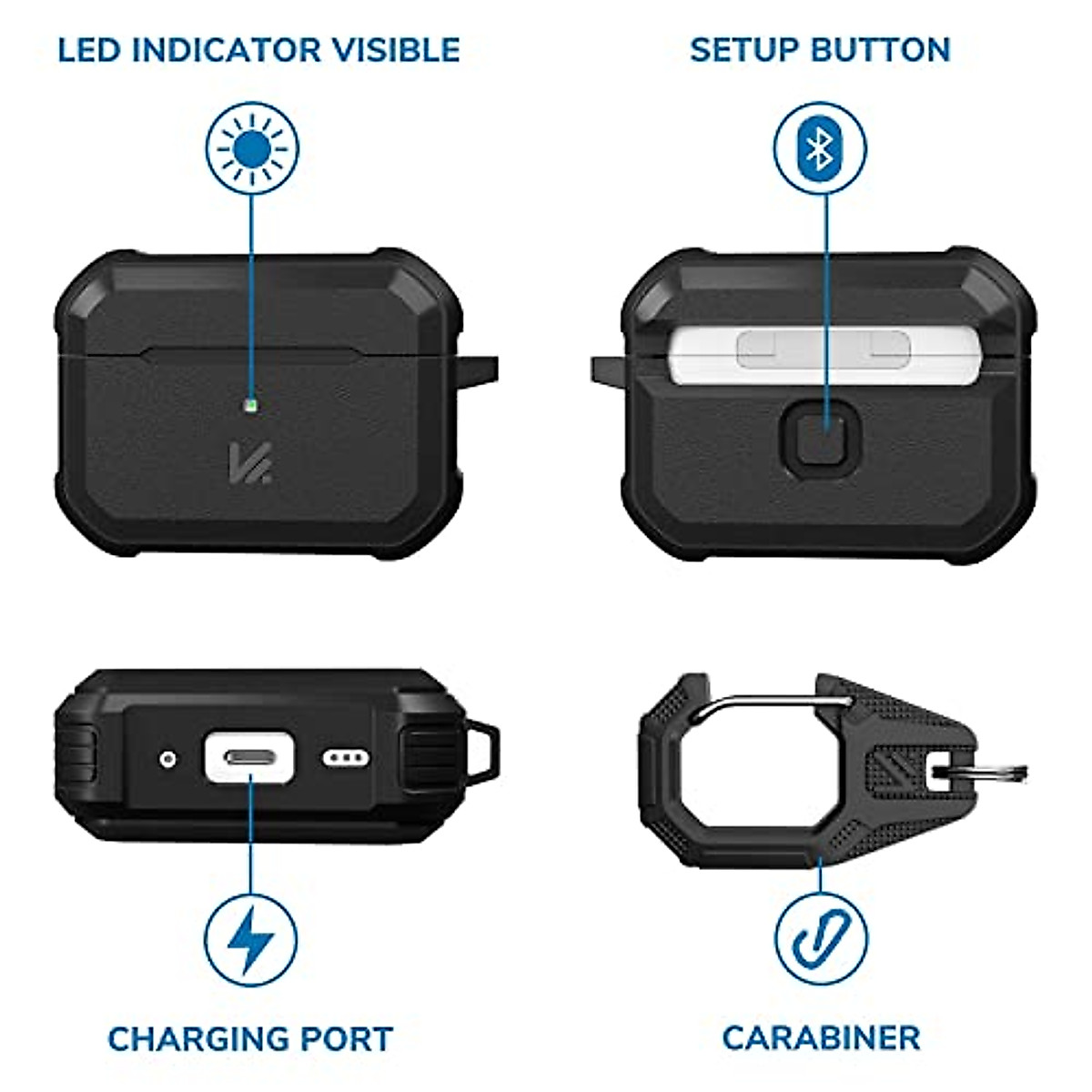 LED INDICATOR VISIBLE

SETUP BUTTON

CHARGING PORT

CARABINER