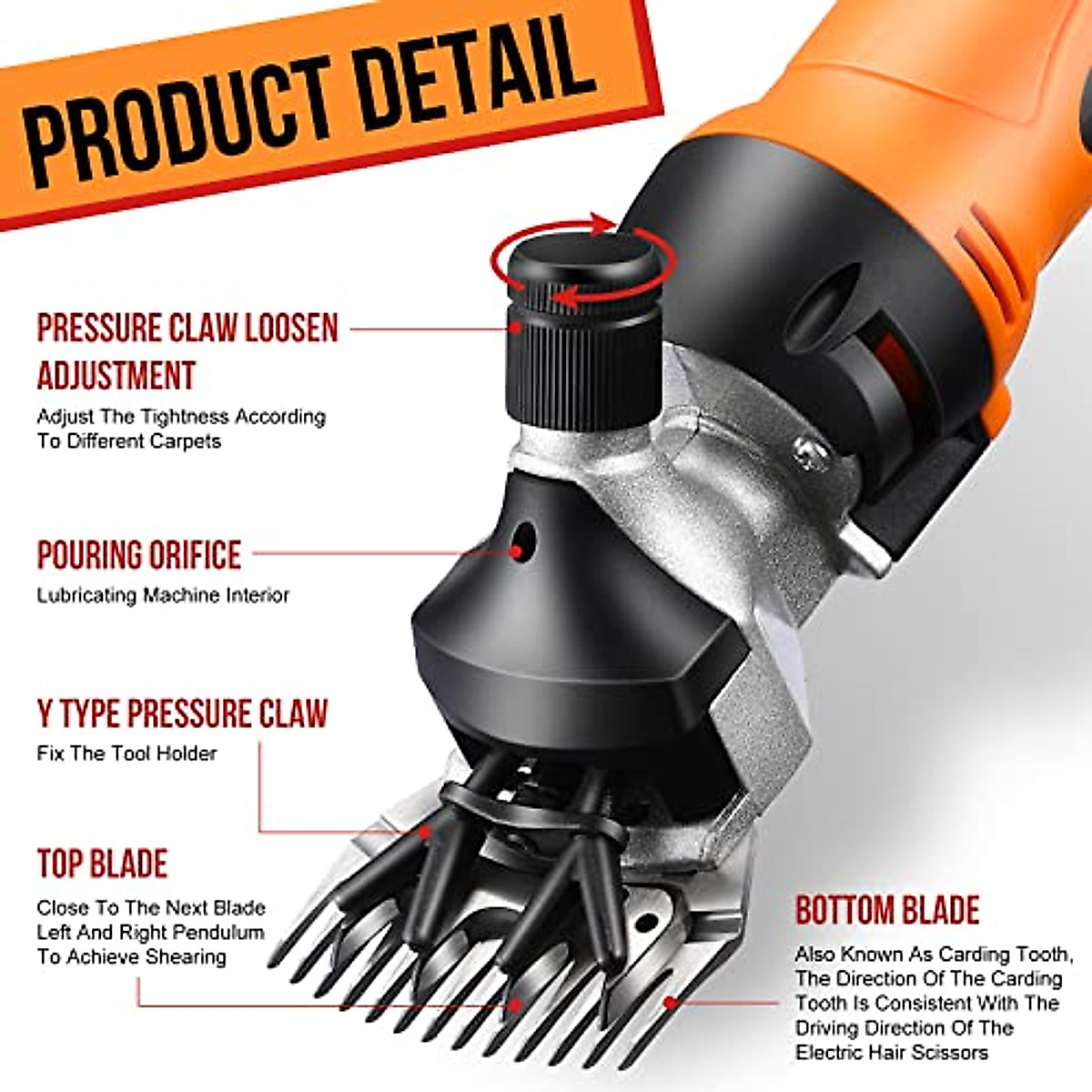 PRODUCT DETAIL

PRESSURE CLAW LOOSEN ADJUSTMENT
Adjust The Tightness According To Different Carpets

POURING ORIFICE
Lubricating Machine Interior

Y TYPE PRESSURE CLAW
Fix The Tool Holder

TOP BLADE
Close To The Next Blade Left And Right Pendulum To Achieve Shearing

BOTTOM BLADE
Also Known As Carding Tooth, The Direction Of The Carding Tooth Is Consistent With The Driving Direction Of The Electric Hair Scissors