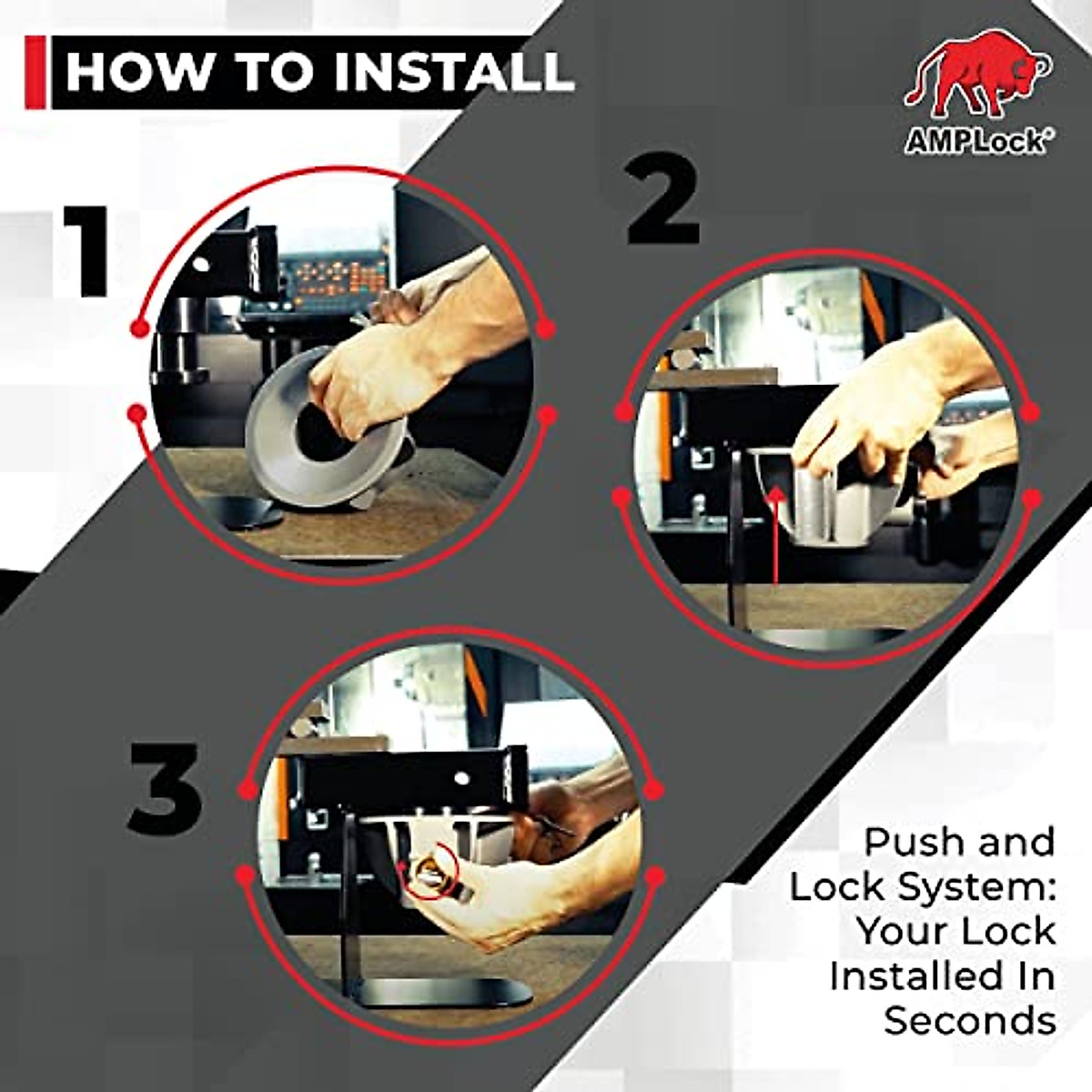 HOW TO INSTALL

AMPLock®

1

2

3

Push and Lock System: Your Lock Installed In Seconds