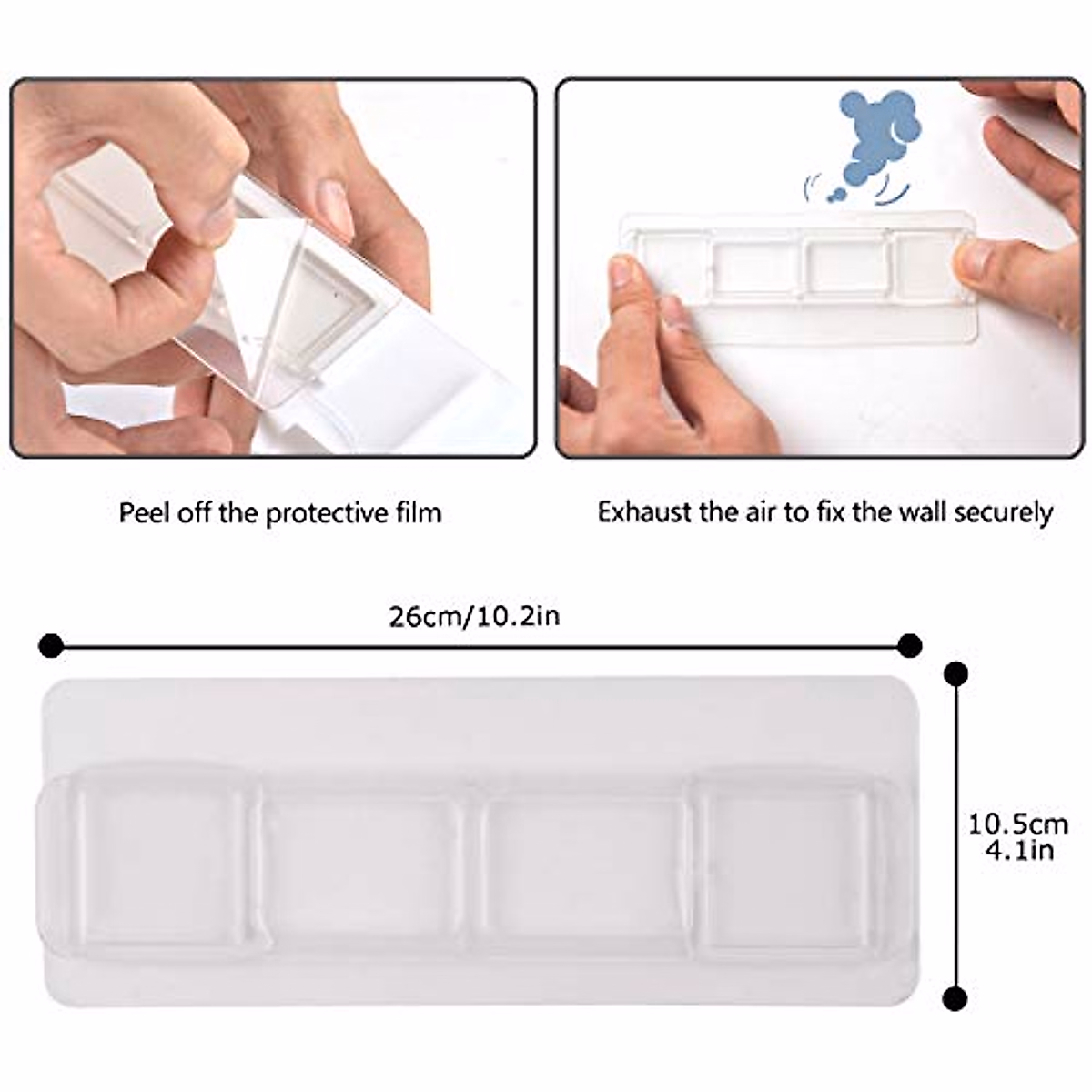 Peel off the protective film

Exhaust the air to fix the wall securely

26cm/10.2in

10.5cm
4.1in