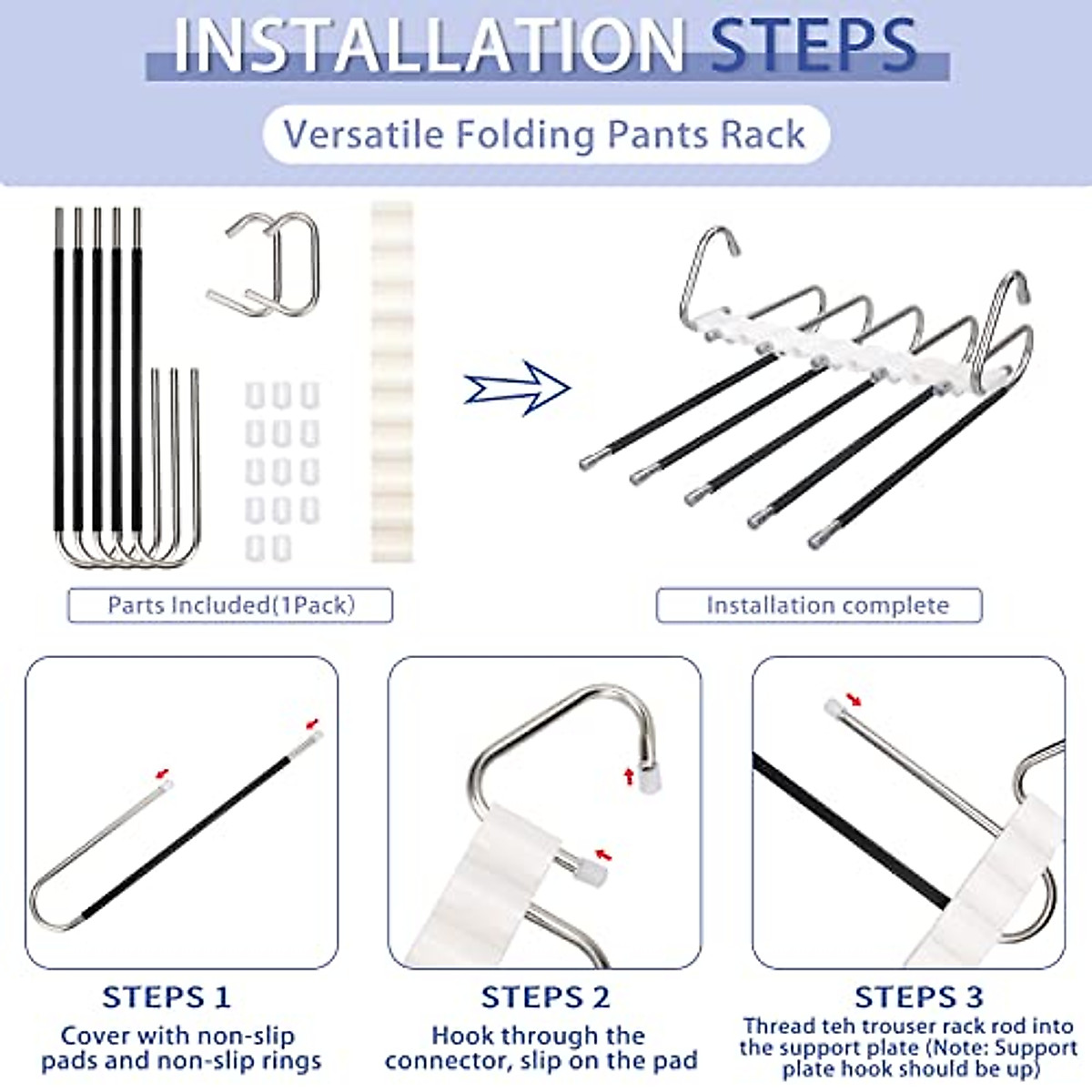 INSTALLATION STEPS

Versatile Folding Pants Rack

Parts Included(1Pack)

Installation complete

STEPS 1

Cover with non-slip pads and non-slip rings

STEPS 2

Hook through the connector, slip on the pad

STEPS 3

Thread teh trouser rack rod into the support plate (Note: Support plate hook should be up)