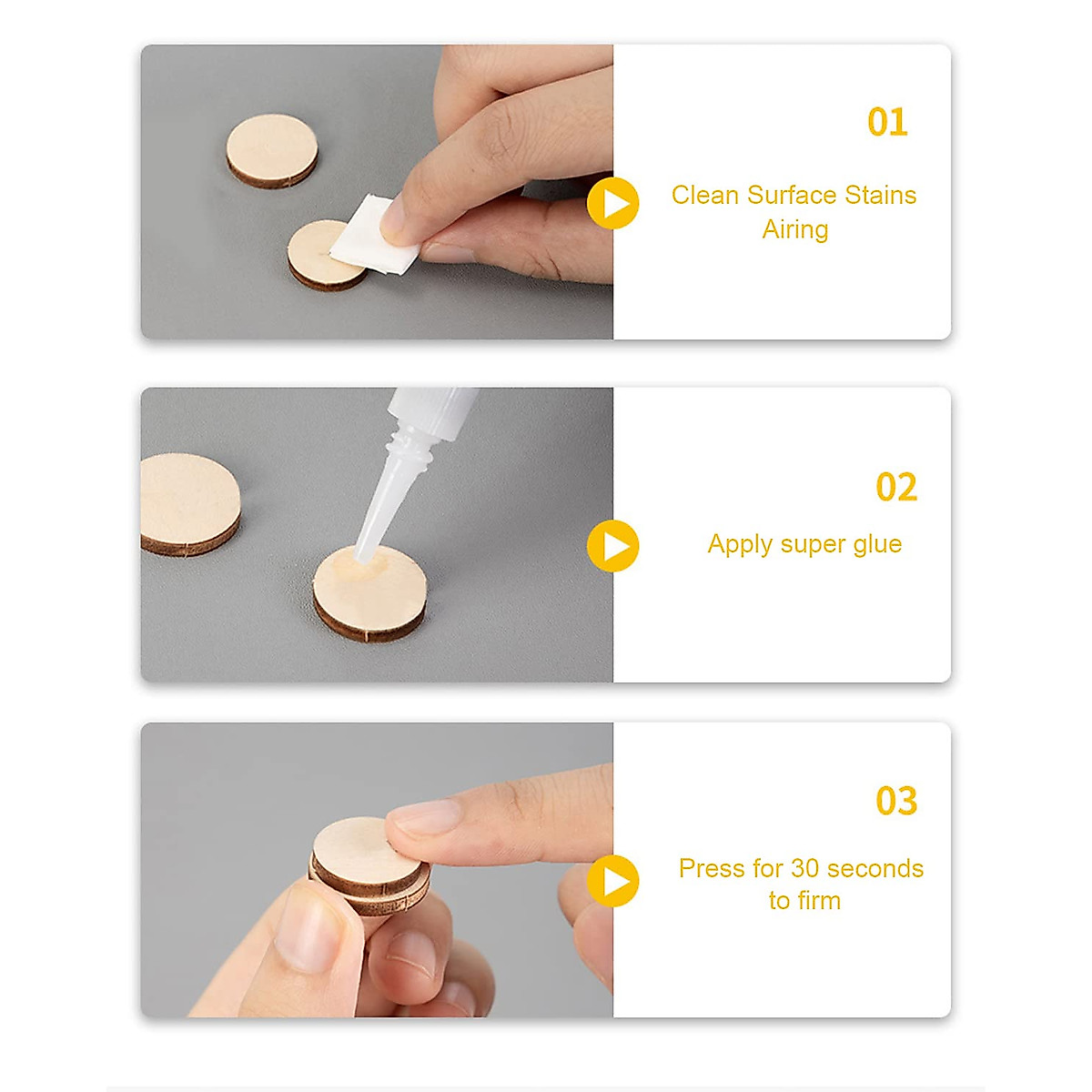 01

Clean Surface Stains
Airing

02

Apply super glue

03

Press for 30 seconds
to firm