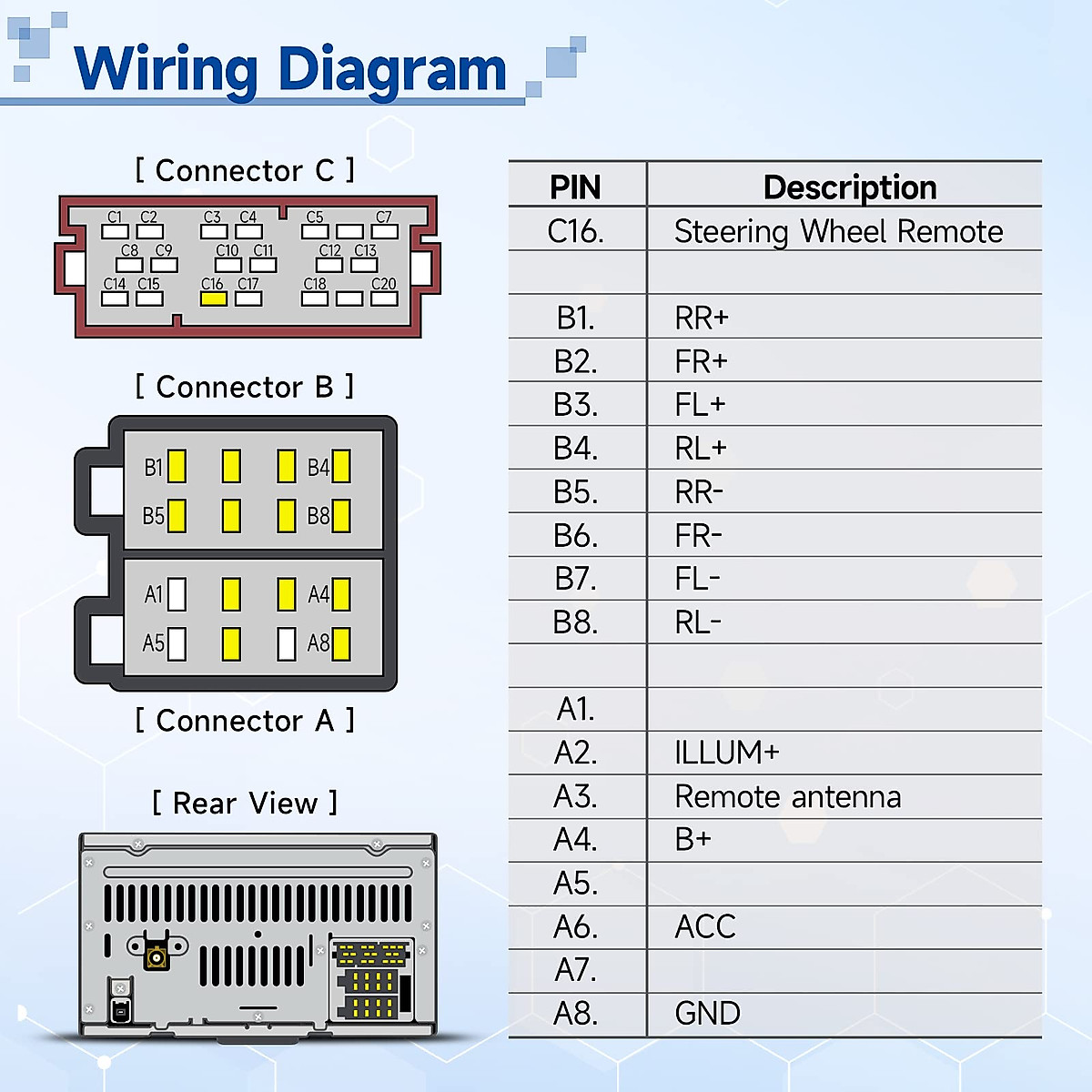 Wiring Diagram

[ Connector C ]

C1 C2 C3 C4 C5 C7
C8 C9 C10 C11 C12 C13
C14 C15 C16 C17 C18 C20

[ Connector B ]

B1 B4
B5 B8

A1 A4
A5 A8

[ Connector A ]

[ Rear View ]

| PIN | Description |
|---|---|
| C16. | Steering Wheel Remote |
| | |
| B1. | RR+ |
| B2. | FR+ |
| B3. | FL+ |
| B4. | RL+ |
| B5. | RR- |
| B6. | FR- |
| B7. | FL- |
| B8. | RL- |
| | |
| A1. | |
| A2. | ILLUM+ |
| A3. | Remote antenna |
| A4. | B+ |
| A5. | |
| A6. | ACC |
| A7. | |
| A8. | GND |