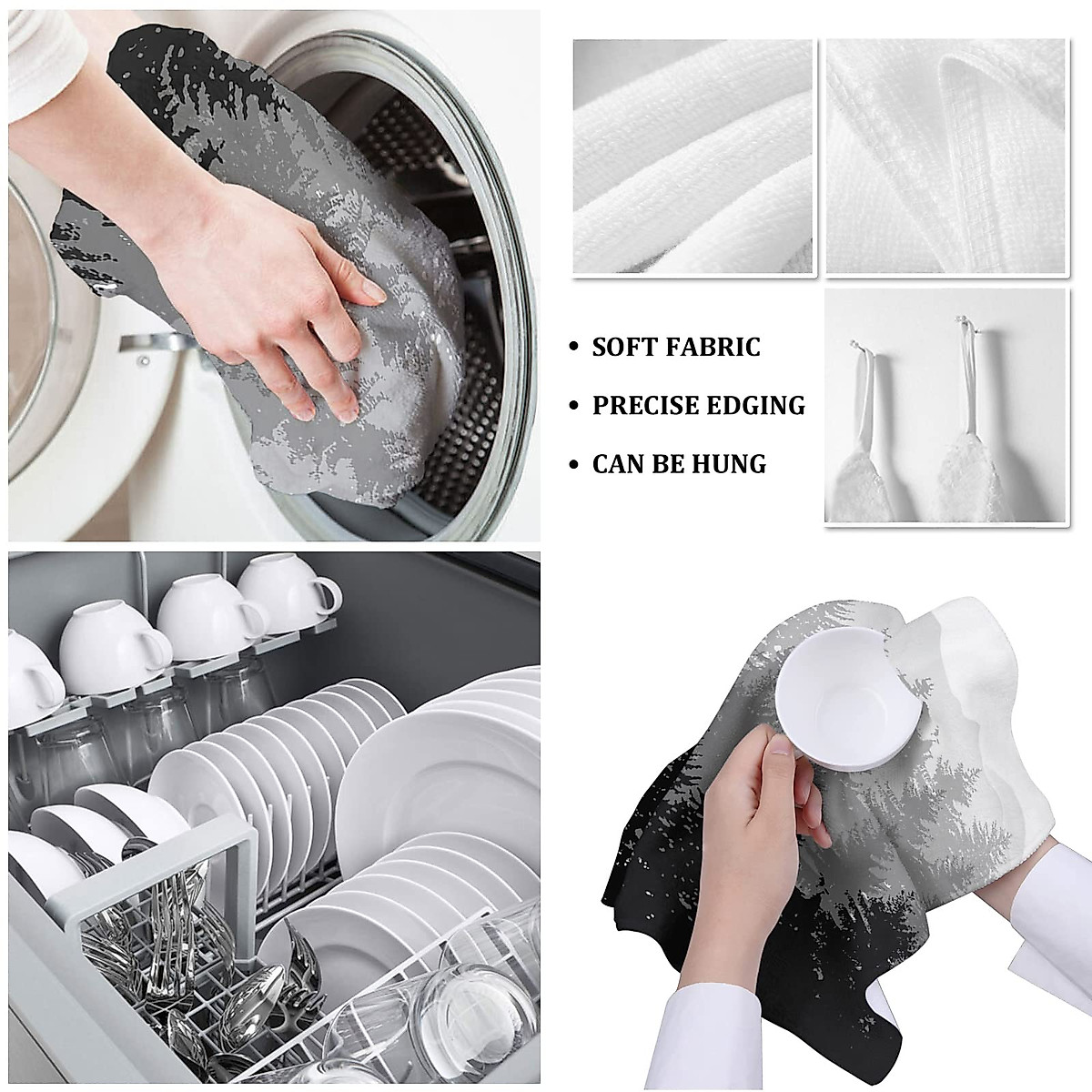 • SOFT FABRIC
• PRECISE EDGING
• CAN BE HUNG