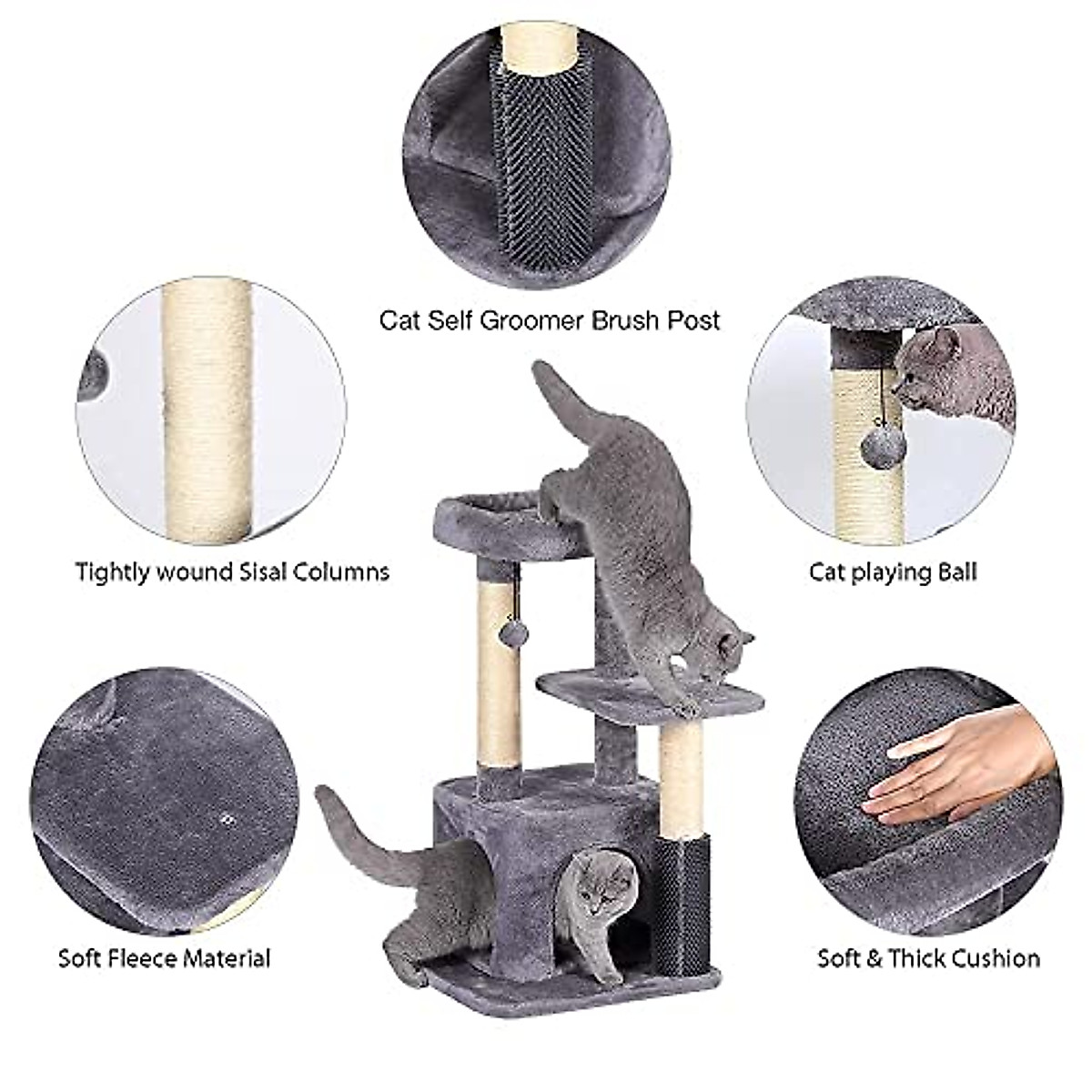 Cat Self Groomer Brush Post

Tightly wound Sisal Columns

Cat playing Ball

Soft Fleece Material

Soft & Thick Cushion