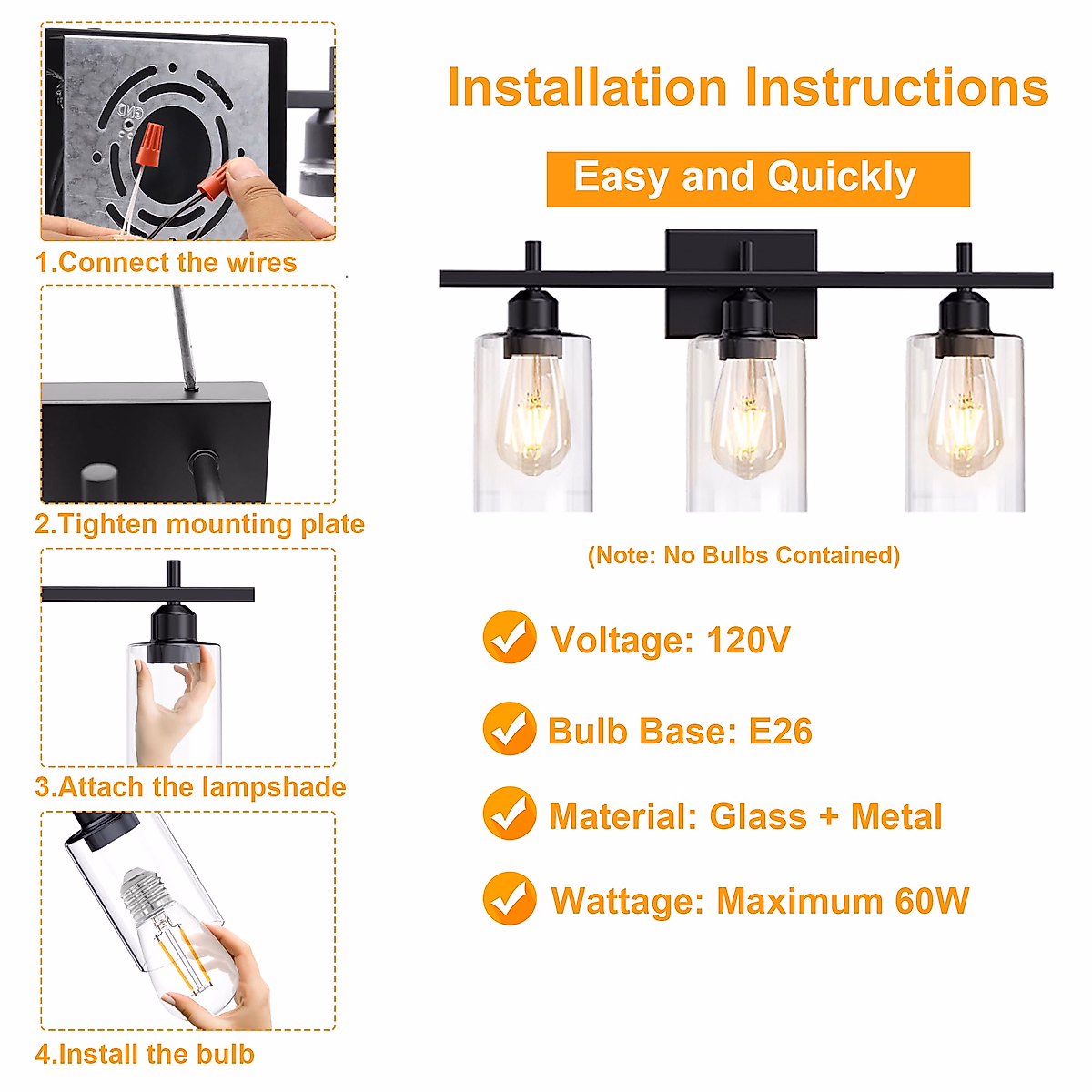 GND

1.Connect the wires

2.Tighten mounting plate

3.Attach the lampshade

4.Install the bulb

Installation Instructions

Easy and Quickly

(Note: No Bulbs Contained)

Voltage: 120V

Bulb Base: E26

Material: Glass + Metal

Wattage: Maximum 60W