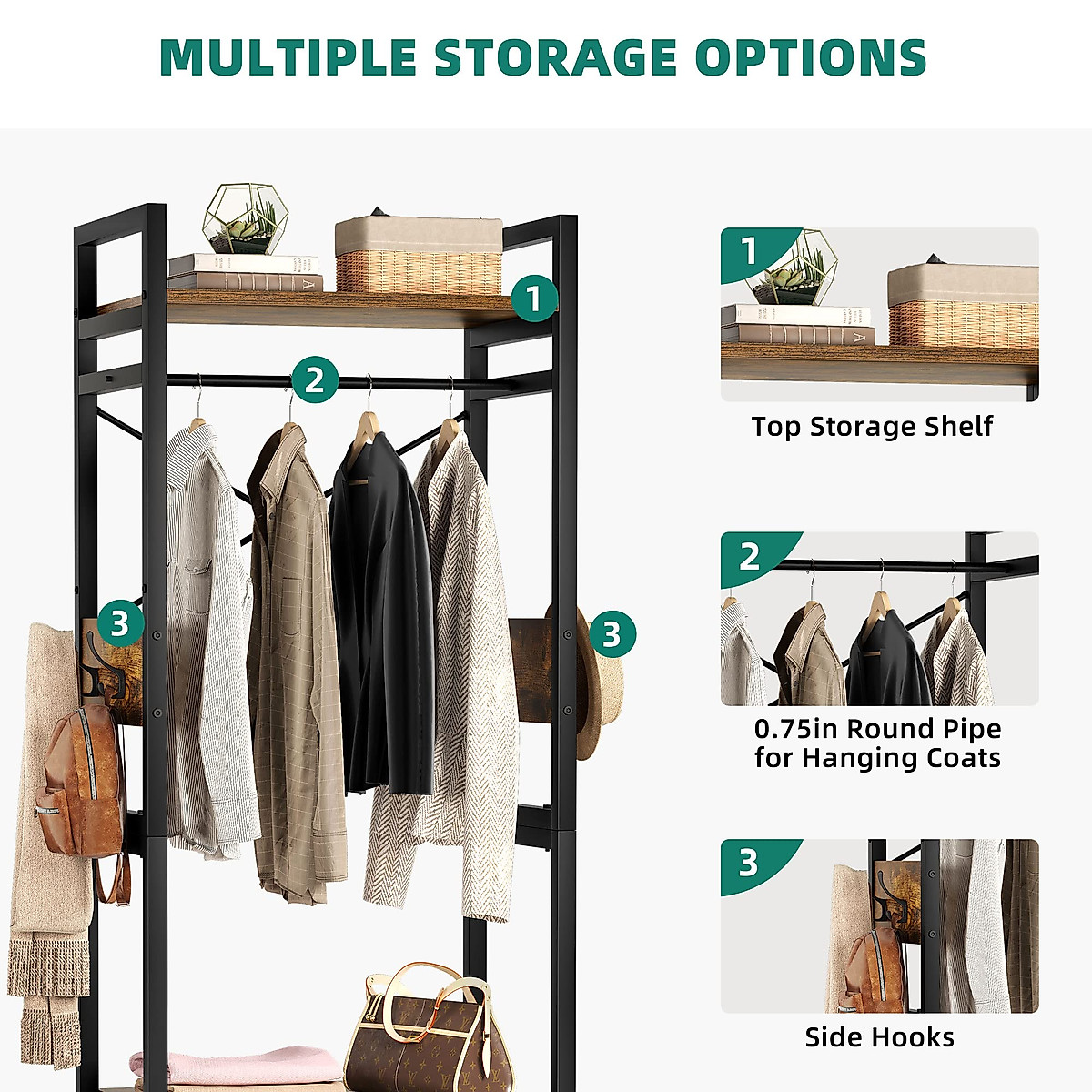 MULTIPLE STORAGE OPTIONS

1

2

3

3

1

Top Storage Shelf

2

0.75in Round Pipe for Hanging Coats

3

Side Hooks