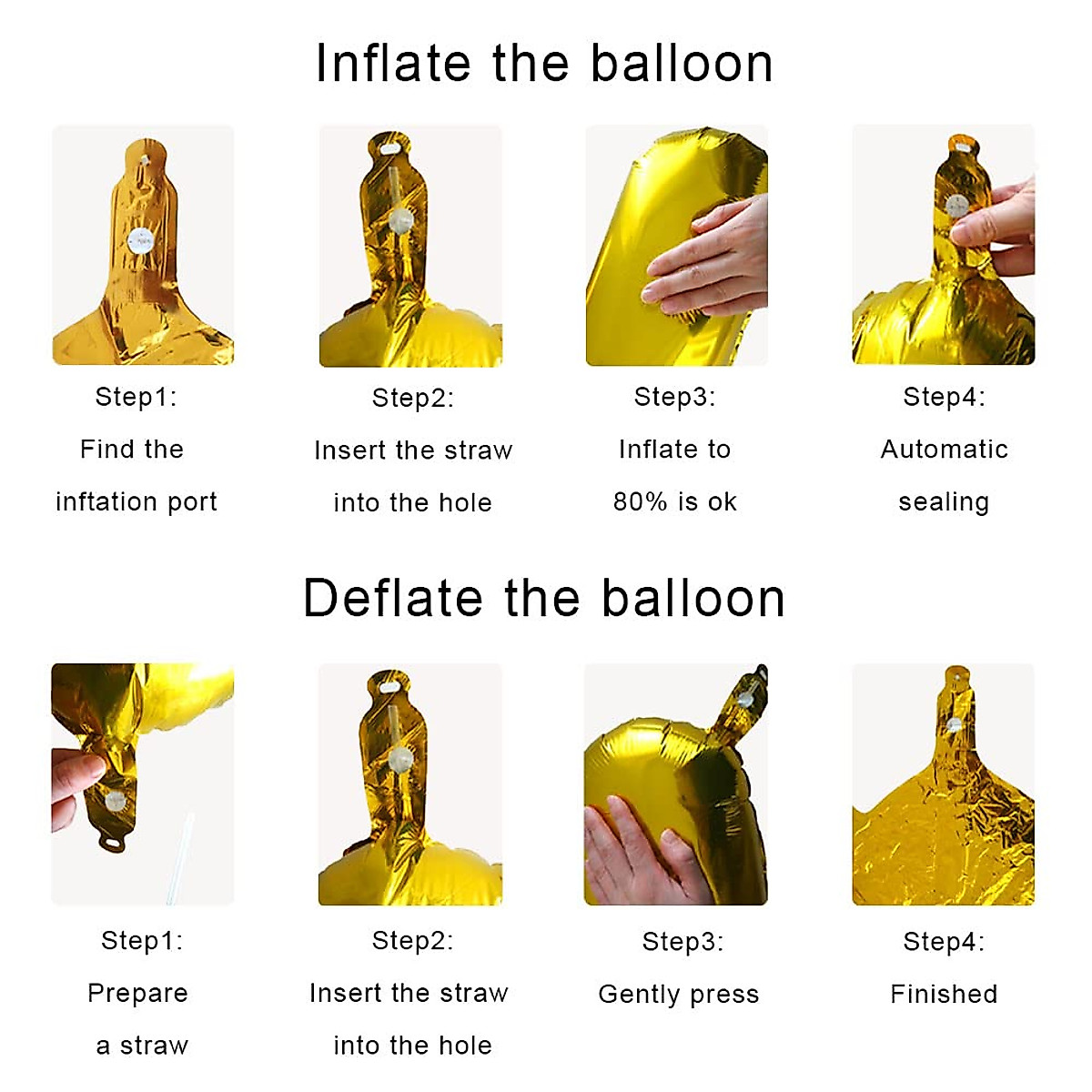 Inflate the balloon

Step1:
Find the
inftation port

Step2:
Insert the straw
into the hole

Step3:
Inflate to
80% is ok

Step4:
Automatic
sealing

Deflate the balloon

Step1:
Prepare
a straw

Step2:
Insert the straw
into the hole

Step3:
Gently press

Step4:
Finished