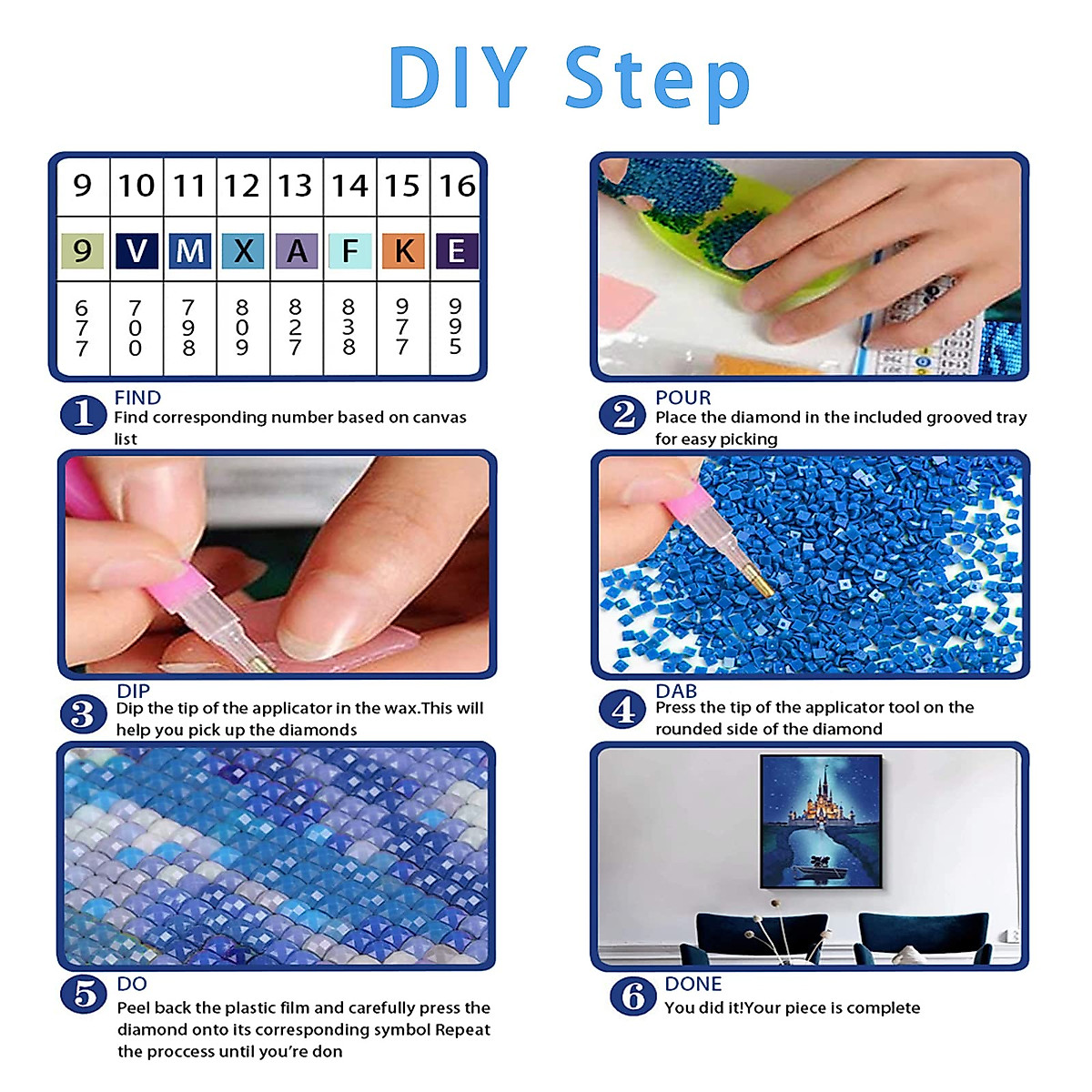 DIY Step

| 9 | 10 | 11 | 12 | 13 | 14 | 15 | 16 |
|---|---|---|---|---|---|---|---|
| 9 | V | M | X | A | F | K | E |
| 677 | 700 | 798 | 809 | 827 | 838 | 977 | 995 |

1 FIND
Find corresponding number based on canvas list

2 POUR
Place the diamond in the included grooved tray for easy picking

3 DIP
Dip the tip of the applicator in the wax.This will help you pick up the diamonds

4 DAB
Press the tip of the applicator tool on the rounded side of the diamond

5 DO
Peel back the plastic film and carefully press the diamond onto its corresponding symbol Repeat the proccess until you're don

6 DONE
You did it!Your piece is complete