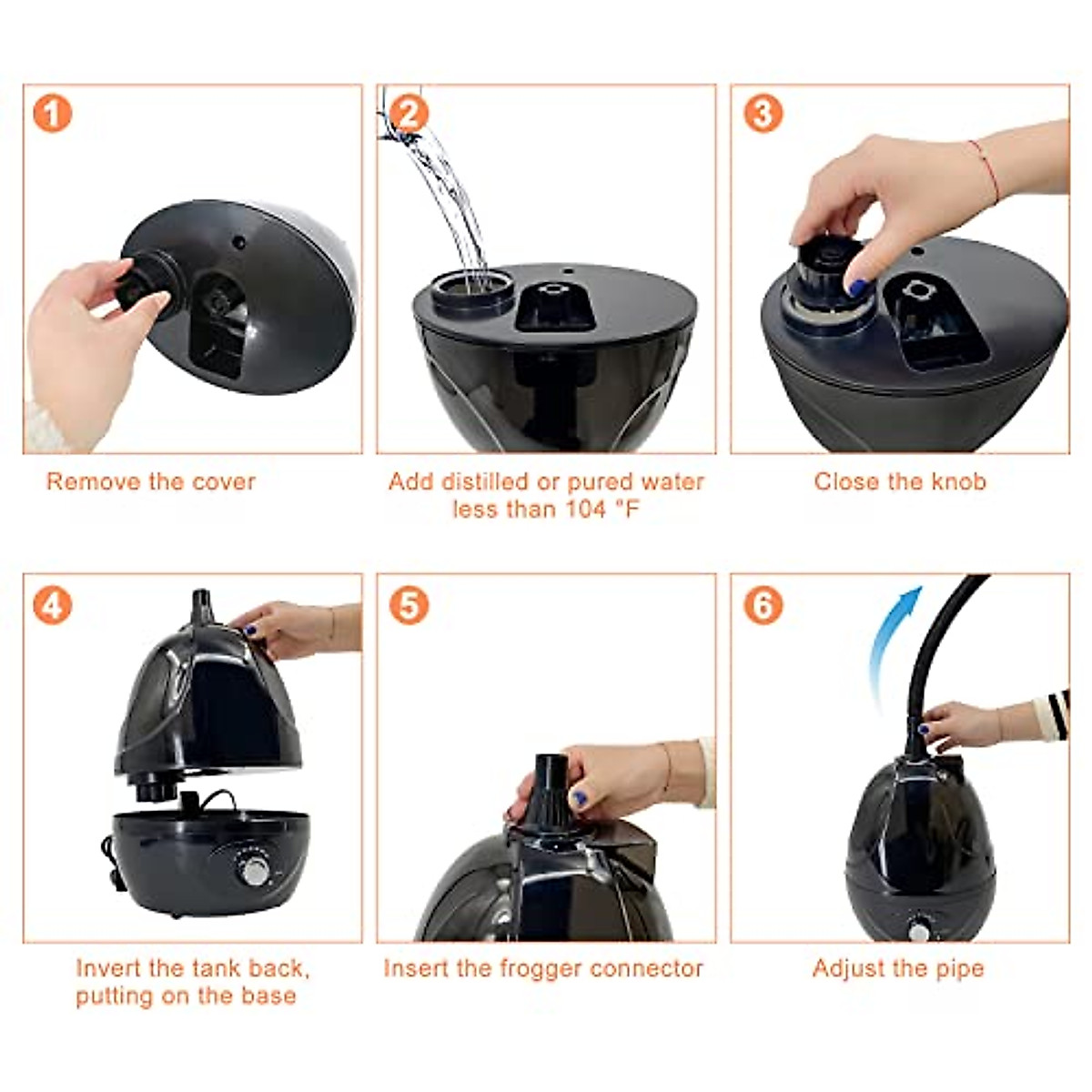 1

Remove the cover

2

Add distilled or pured water less than 104 °F

3

Close the knob

4

Invert the tank back, putting on the base

5

Insert the frogger connector

6

Adjust the pipe