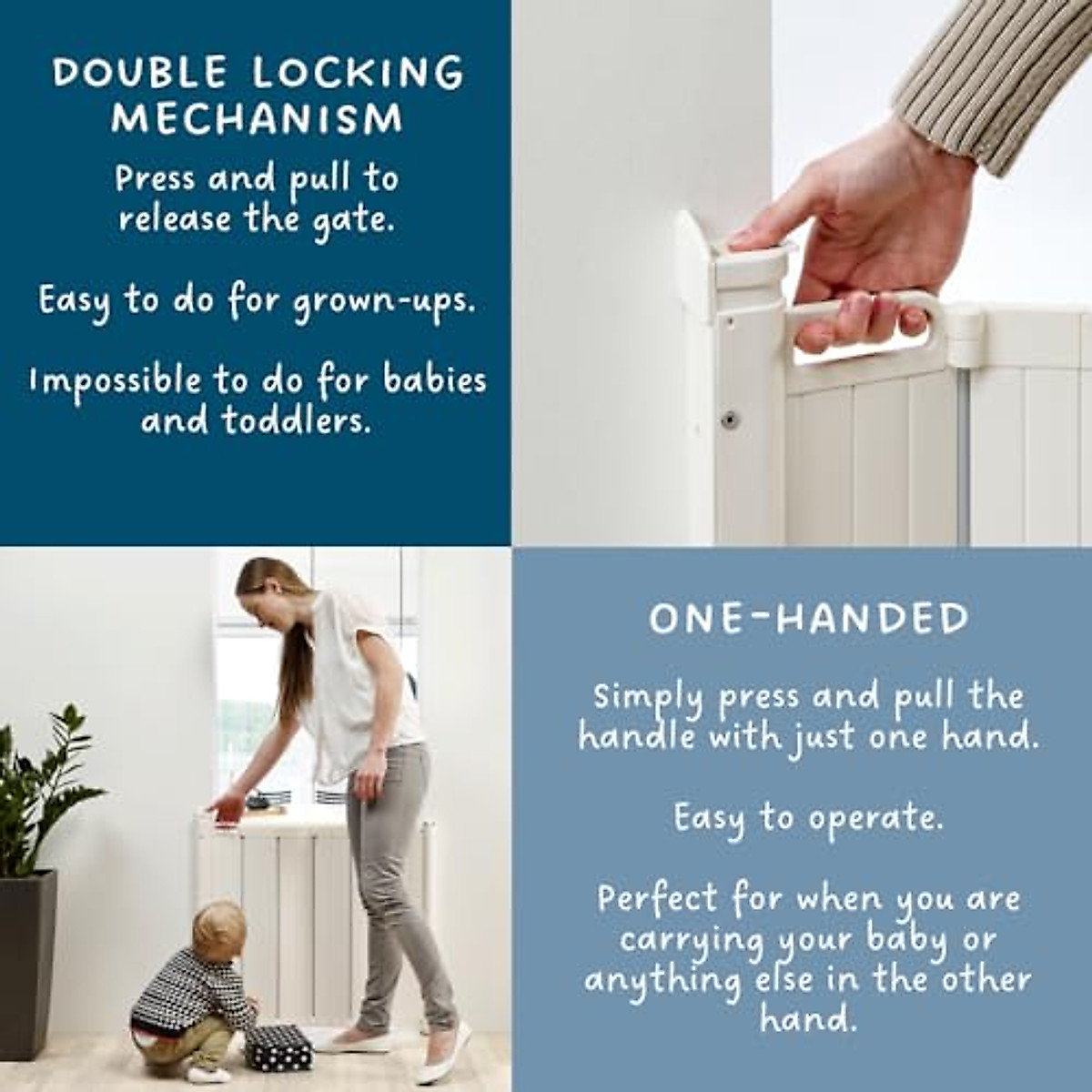 DOUBLE LOCKING MECHANISM

Press and pull to release the gate.

Easy to do for grown-ups.

Impossible to do for babies and toddlers.

ONE-HANDED

Simply press and pull the handle with just one hand.

Easy to operate.

Perfect for when you are carrying your baby or anything else in the other hand.