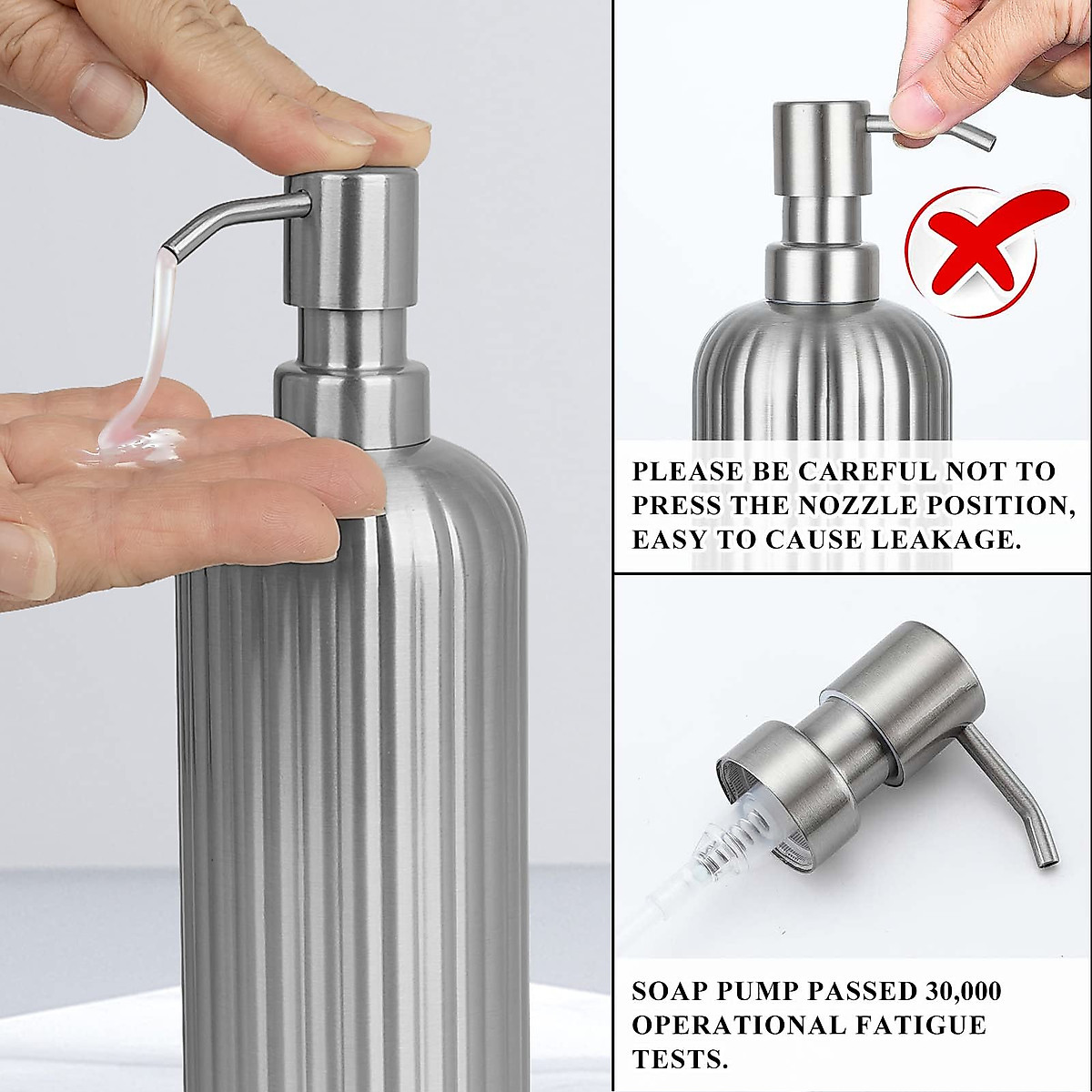 PLEASE BE CAREFUL NOT TO PRESS THE NOZZLE POSITION, EASY TO CAUSE LEAKAGE.

SOAP PUMP PASSED 30,000 OPERATIONAL FATIGUE TESTS.