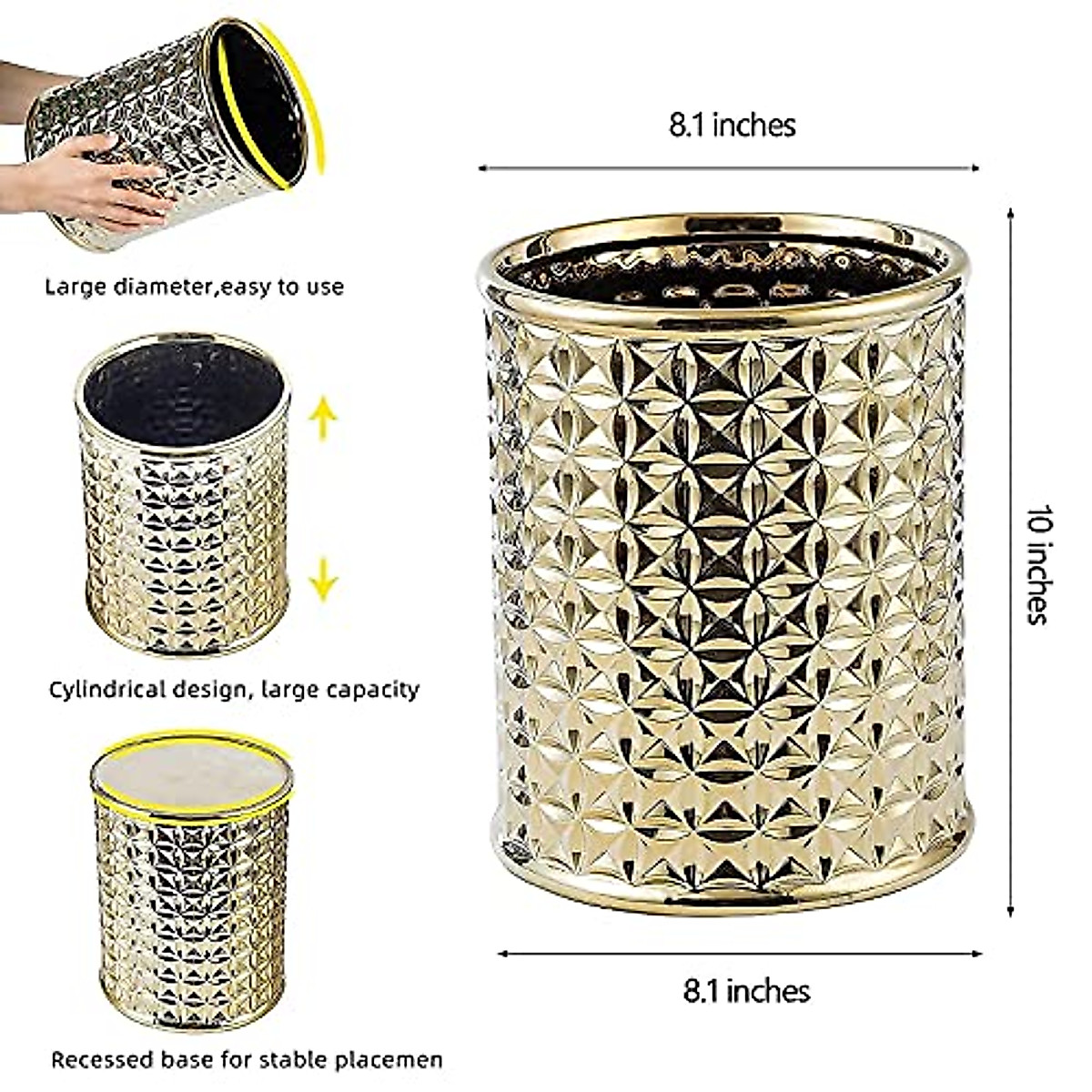 Large diameter,easy to use

Cylindrical design, large capacity

Recessed base for stable placemen

8.1 inches

10 inches

8.1 inches