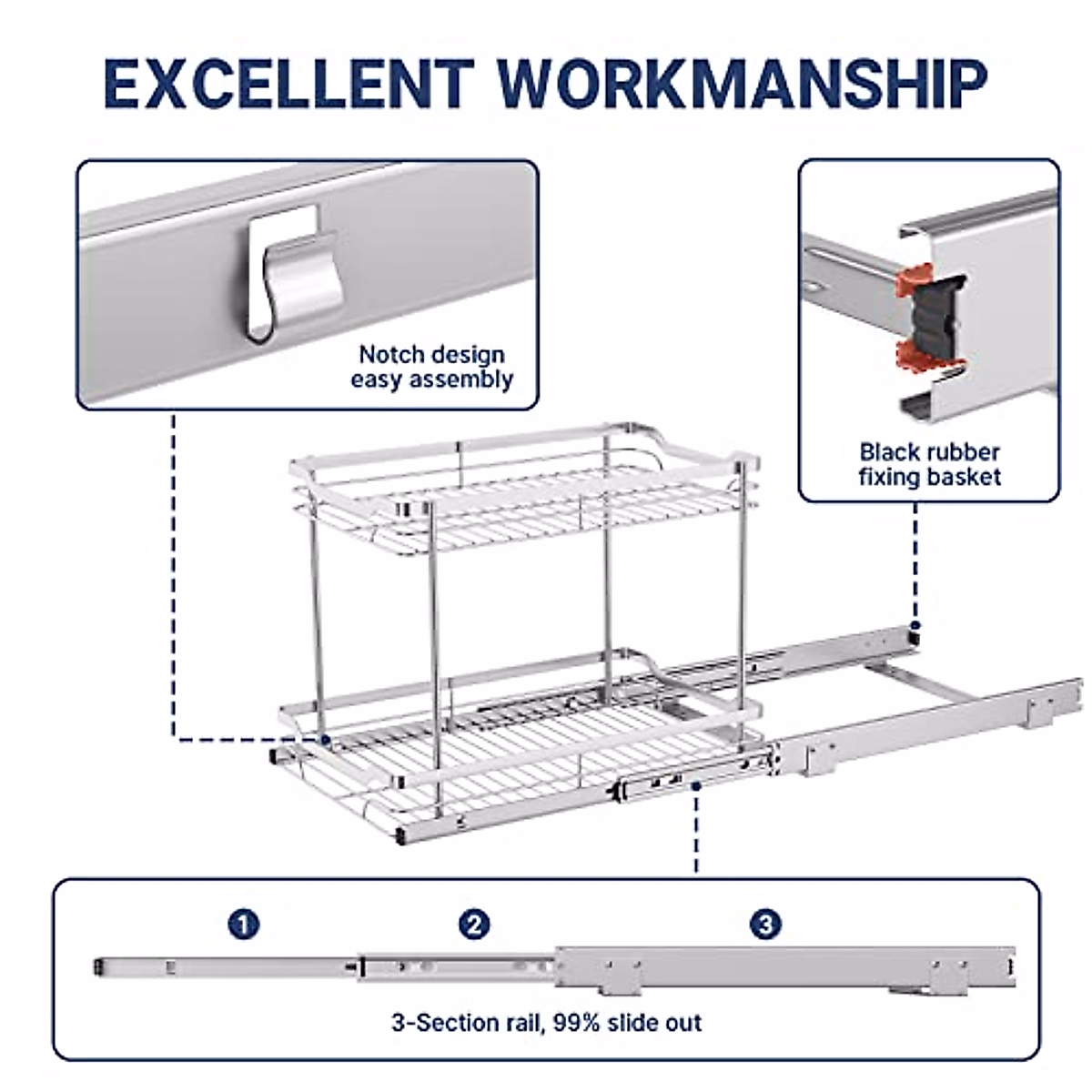 EXCELLENT WORKMANSHIP

Notch design easy assembly

Black rubber fixing basket

1

2

3

3-Section rail, 99% slide out