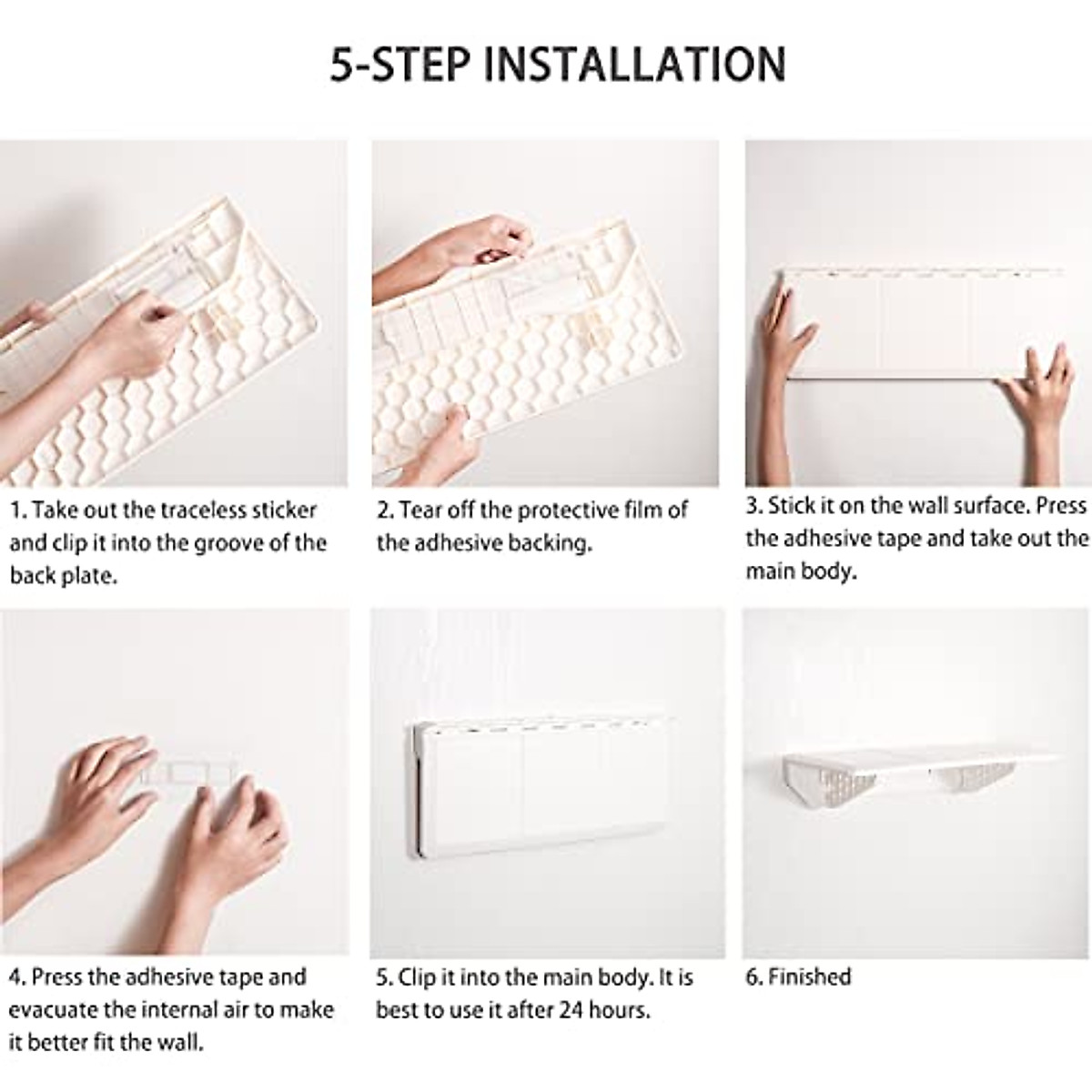 5-STEP INSTALLATION

1. Take out the traceless sticker and clip it into the groove of the back plate.

2. Tear off the protective film of the adhesive backing.

3. Stick it on the wall surface. Press the adhesive tape and take out the main body.

4. Press the adhesive tape and evacuate the internal air to make it better fit the wall.

5. Clip it into the main body. It is best to use it after 24 hours.

6. Finished