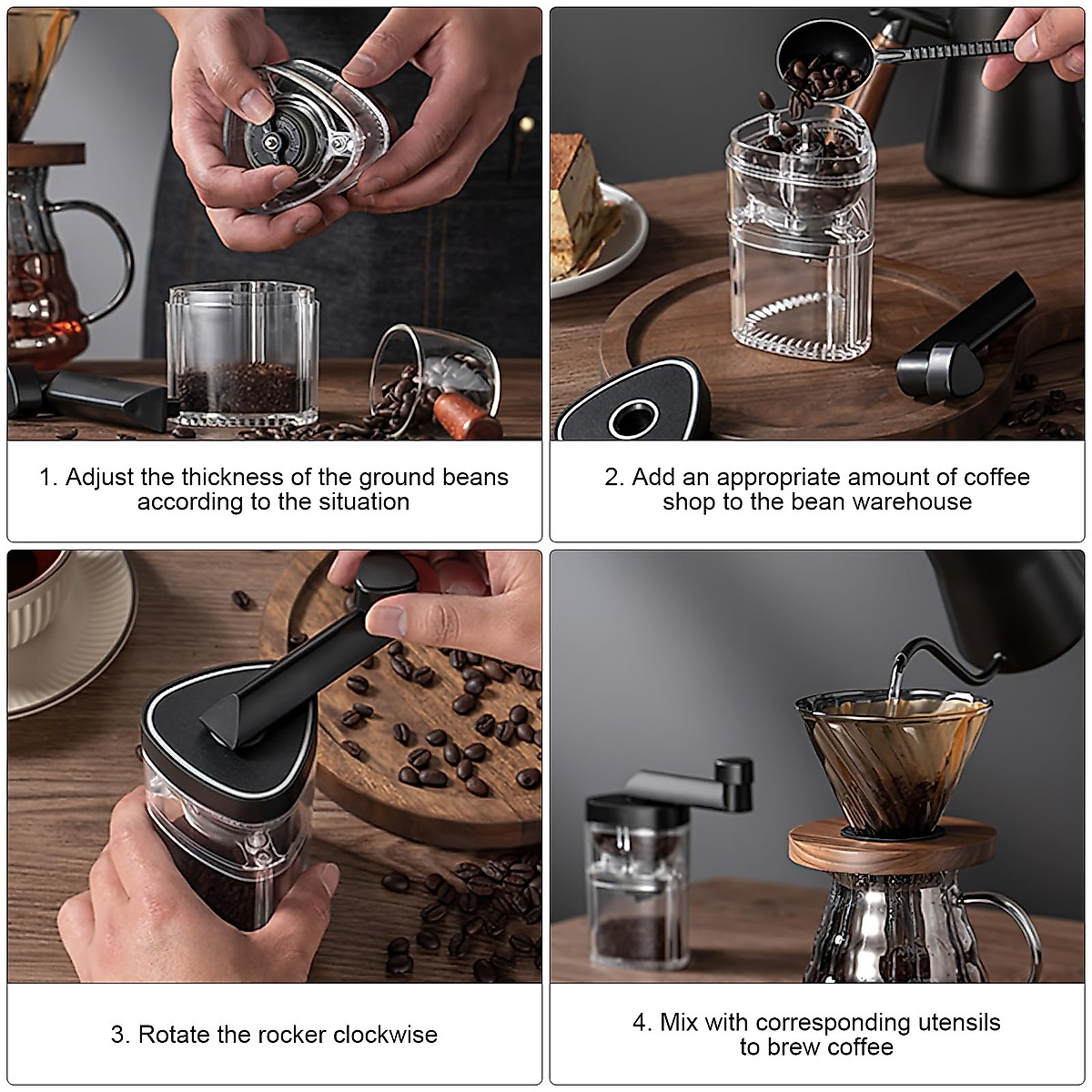 1. Adjust the thickness of the ground beans according to the situation

2. Add an appropriate amount of coffee shop to the bean warehouse

3. Rotate the rocker clockwise

4. Mix with corresponding utensils to brew coffee