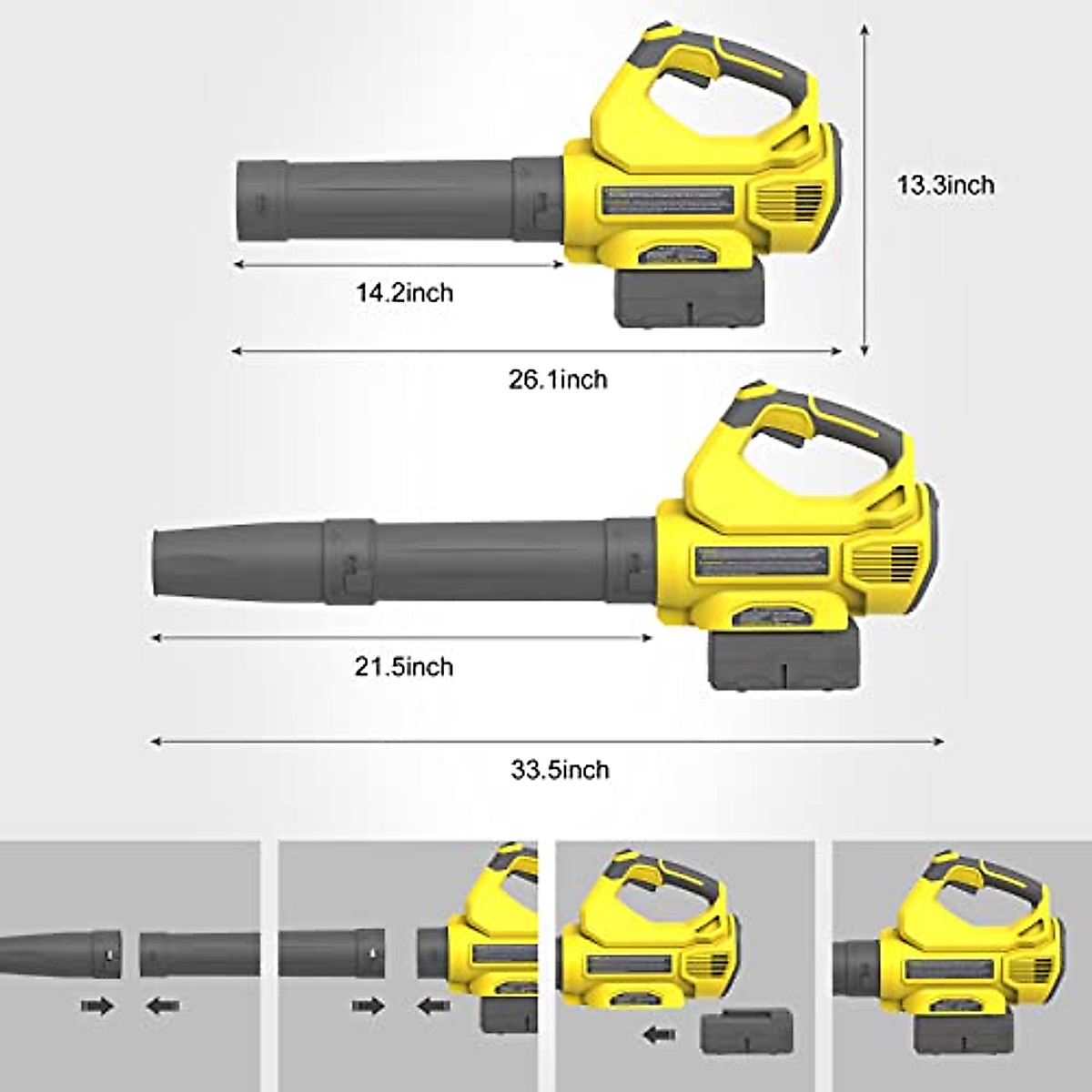 13.3inch

14.2inch

26.1inch

21.5inch

33.5inch