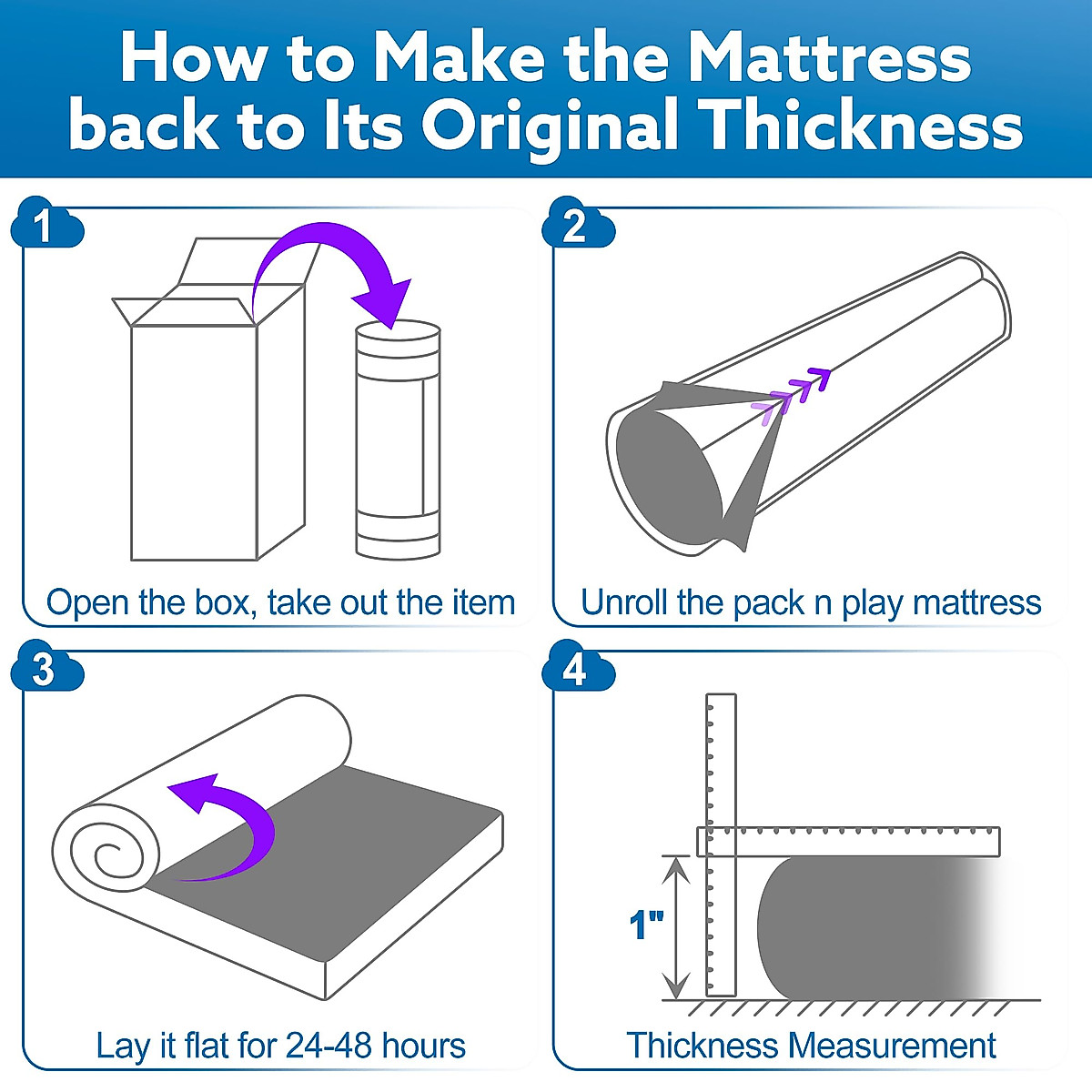 How to Make the Mattress back to Its Original Thickness

1

Open the box, take out the item

2

Unroll the pack n play mattress

3

Lay it flat for 24-48 hours

4

1"

Thickness Measurement