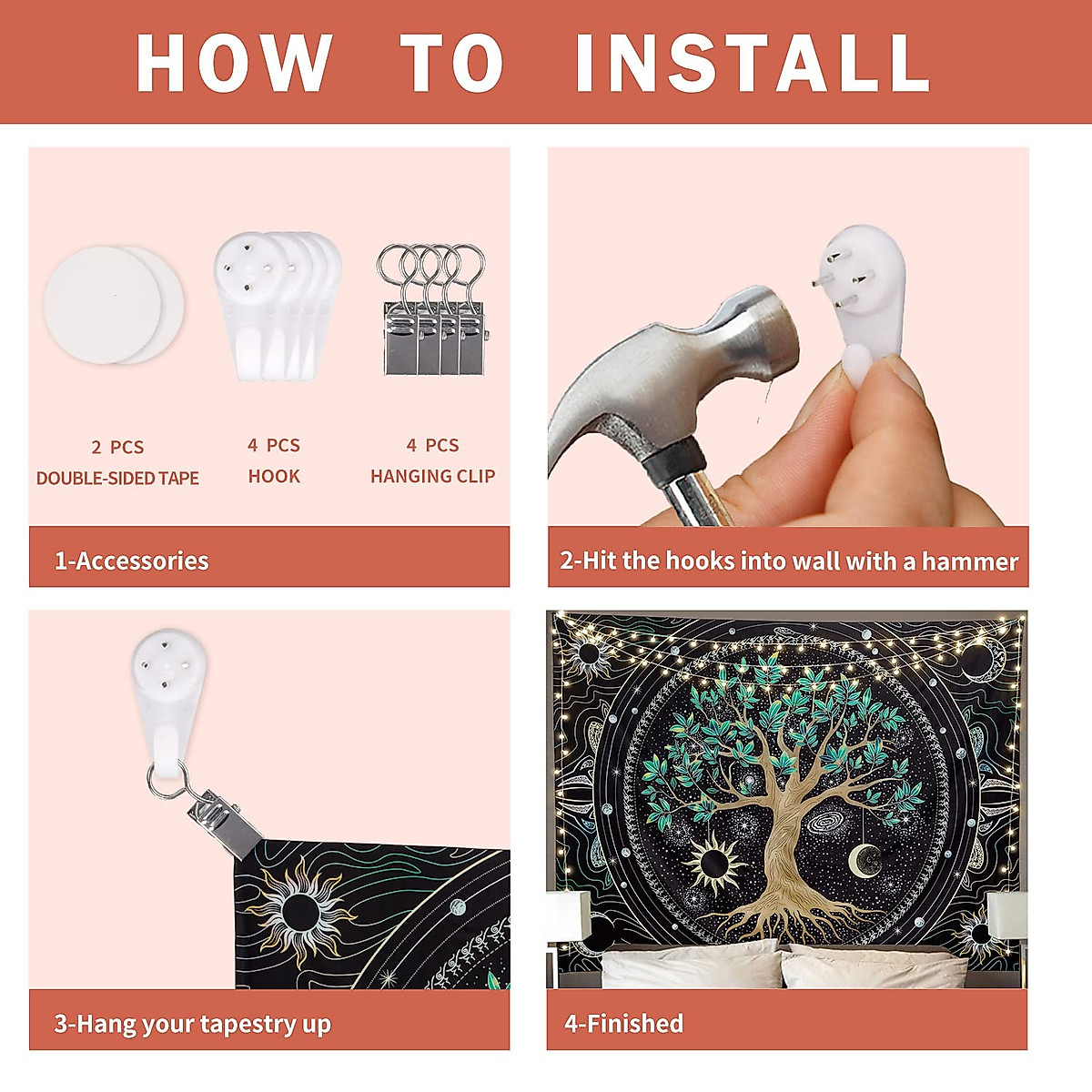 HOW TO INSTALL

2 PCS
DOUBLE-SIDED TAPE

4 PCS
HOOK

4 PCS
HANGING CLIP

1-Accessories

2-Hit the hooks into wall with a hammer

3-Hang your tapestry up

4-Finished