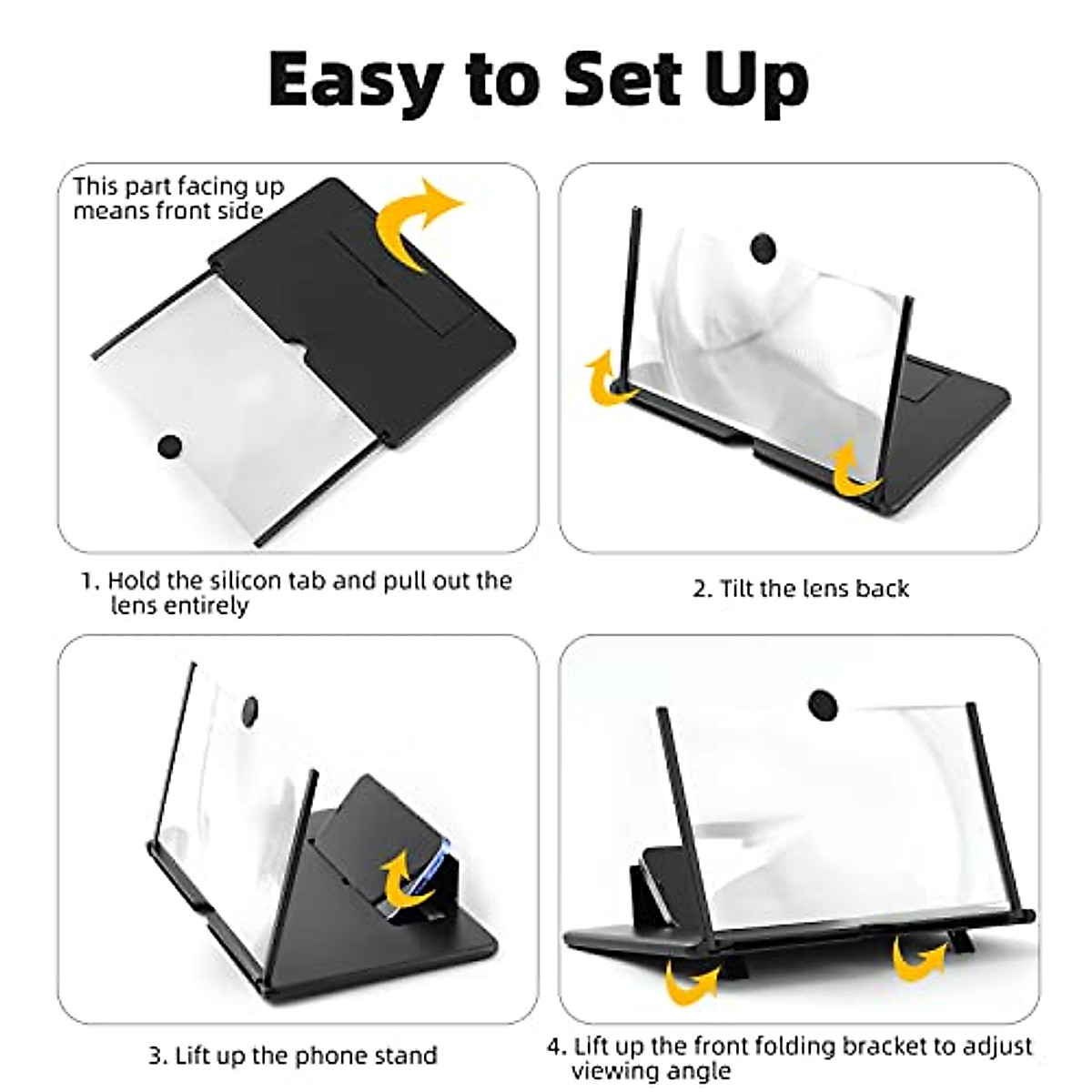 Easy to Set Up

This part facing up means front side

1. Hold the silicon tab and pull out the lens entirely

2. Tilt the lens back

3. Lift up the phone stand

4. Lift up the front folding bracket to adjust viewing angle