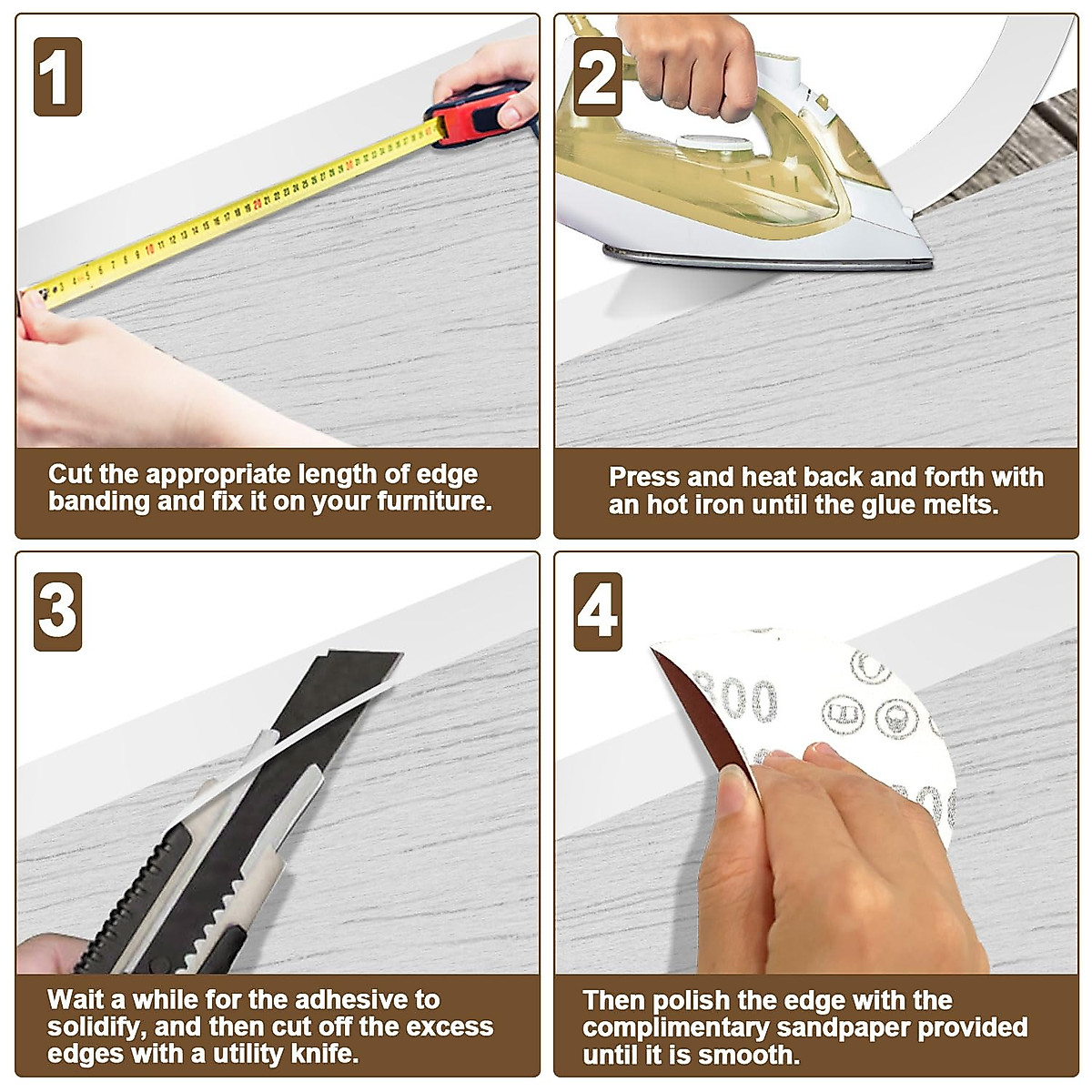 1

Cut the appropriate length of edge banding and fix it on your furniture.

2

Press and heat back and forth with an hot iron until the glue melts.

3

Wait a while for the adhesive to solidify, and then cut off the excess edges with a utility knife.

4

800

Then polish the edge with the complimentary sandpaper provided until it is smooth.