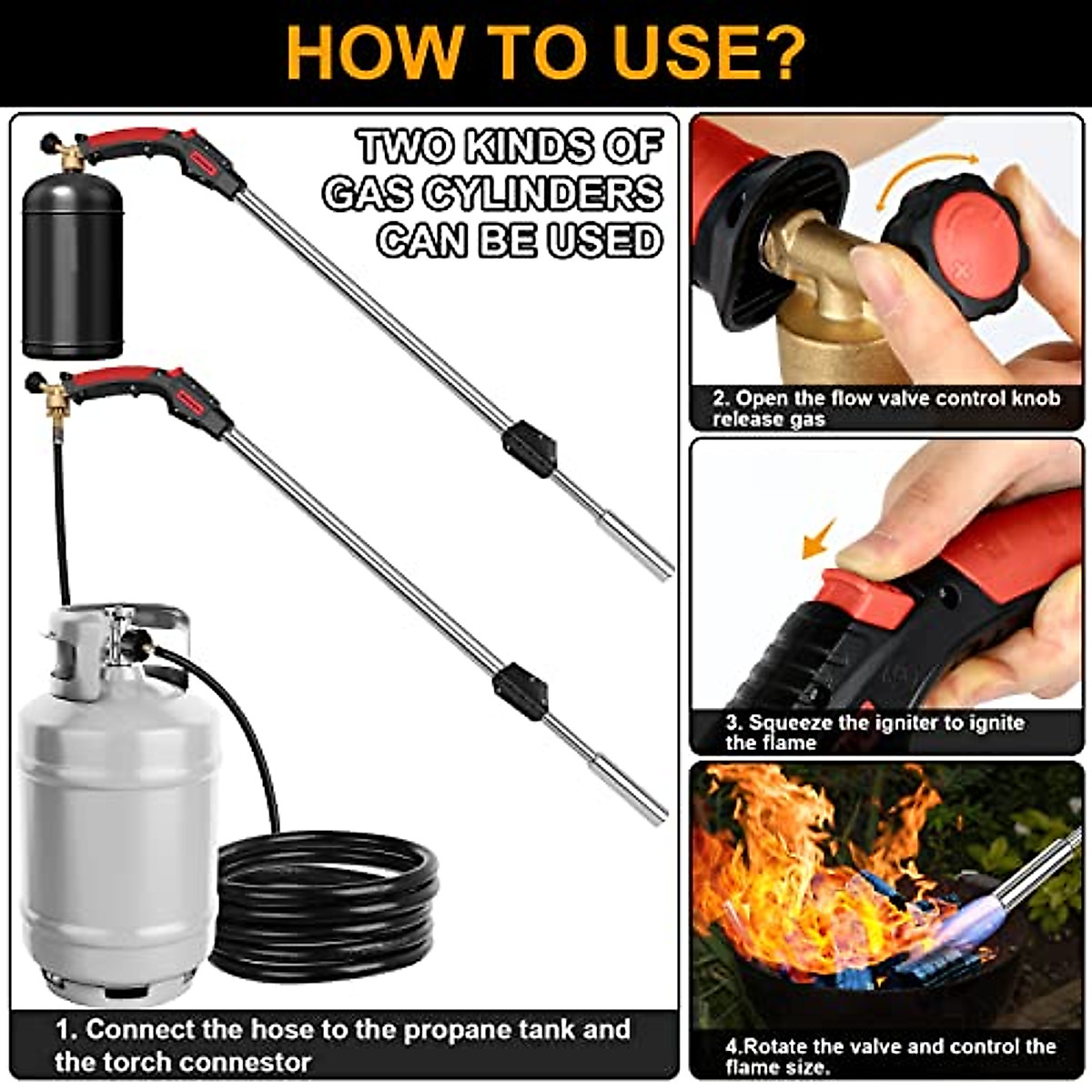 HOW TO USE?

TWO KINDS OF GAS CYLINDERS CAN BE USED

1. Connect the hose to the propane tank and the torch connestor

2. Open the flow valve control knob release gas

3. Squeeze the igniter to ignite the flame

4.Rotate the valve and control the flame size.