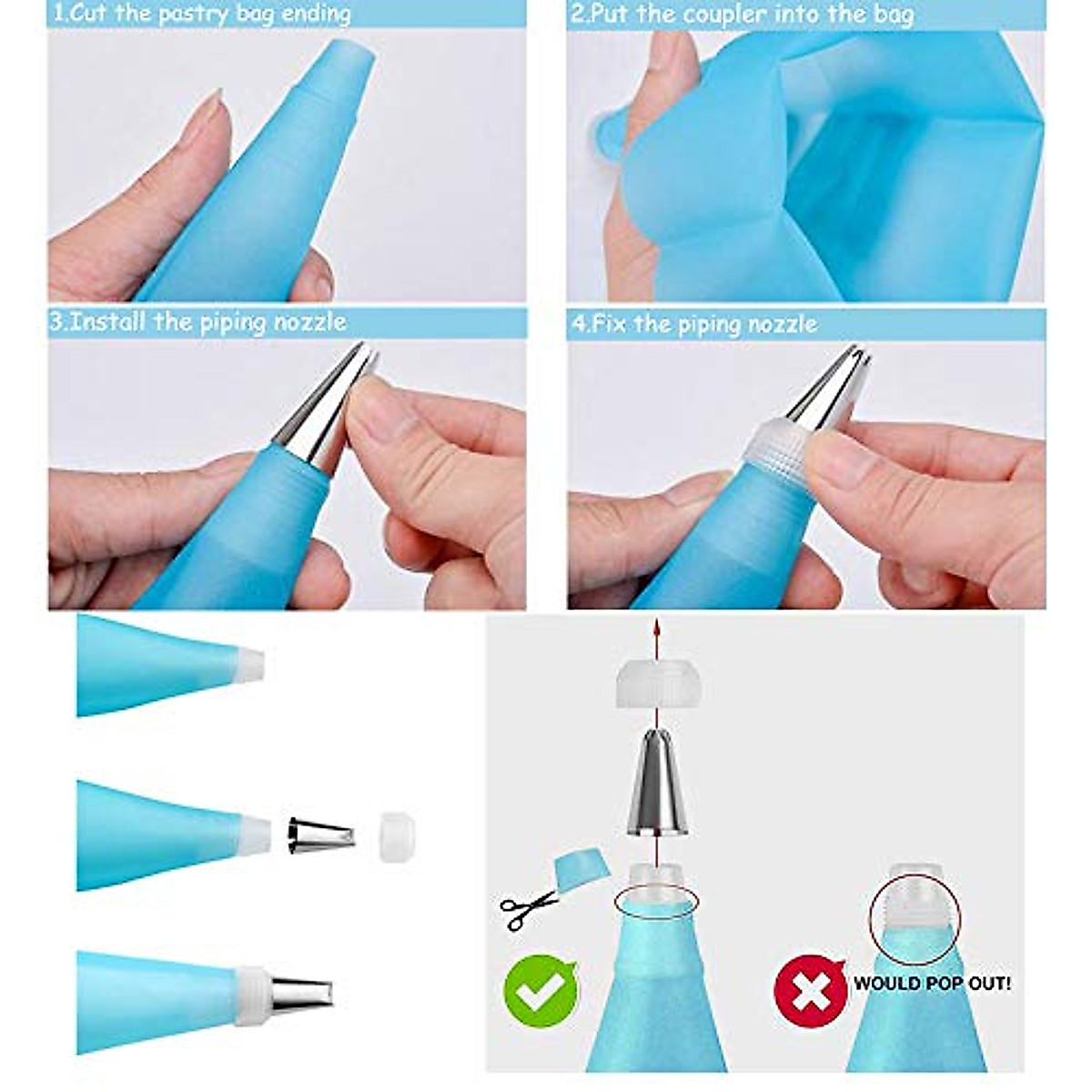 1.Cut the pastry bag ending

2.Put the coupler into the bag

3.Install the piping nozzle

4.Fix the piping nozzle

WOULD POP OUT!