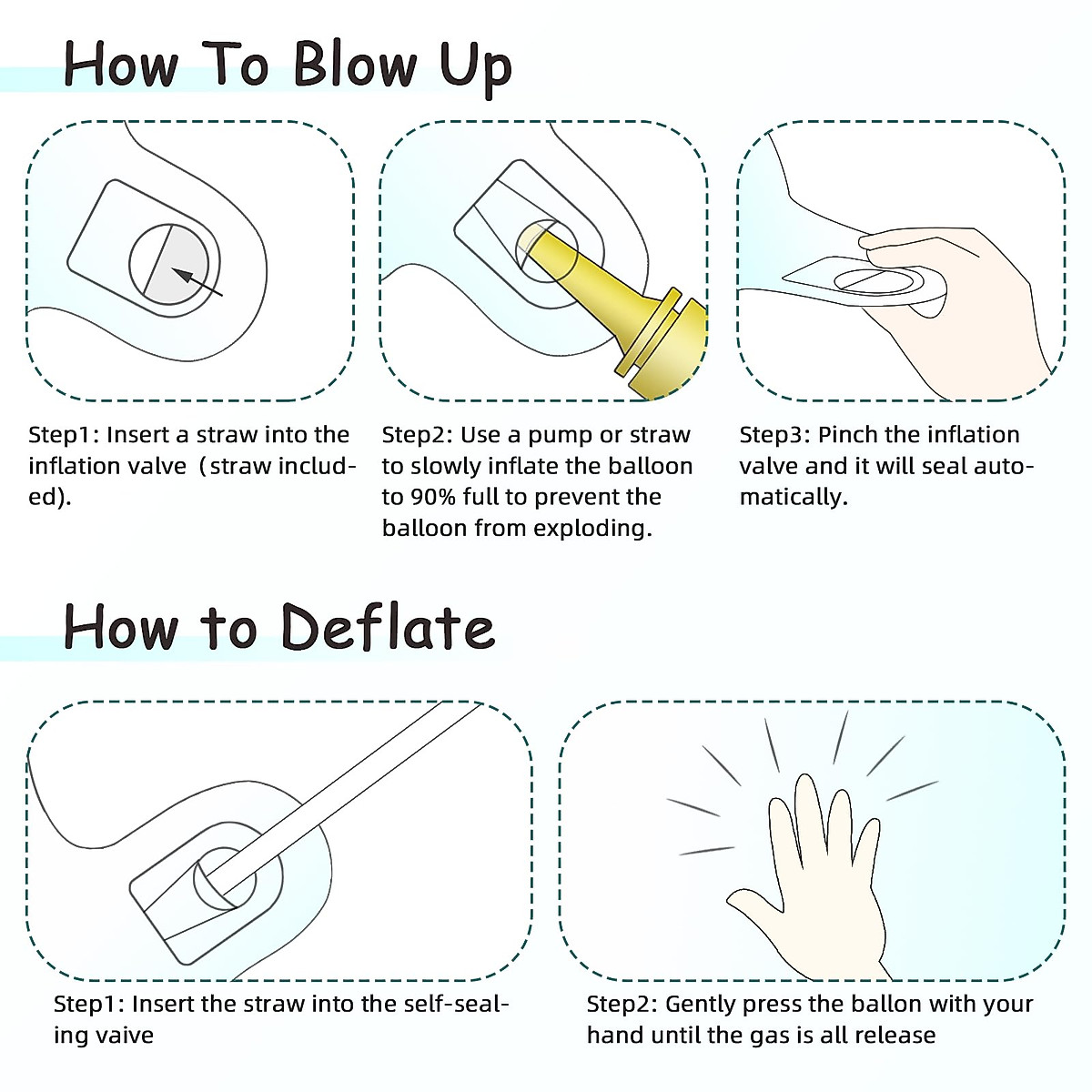 How To Blow Up

Step1: Insert a straw into the inflation valve（straw included).

Step2: Use a pump or straw to slowly inflate the balloon to 90% full to prevent the balloon from exploding.

Step3: Pinch the inflation valve and it will seal automatically.

How to Deflate

Step1: Insert the straw into the self-sealing vaive

Step2: Gently press the ballon with your hand until the gas is all release