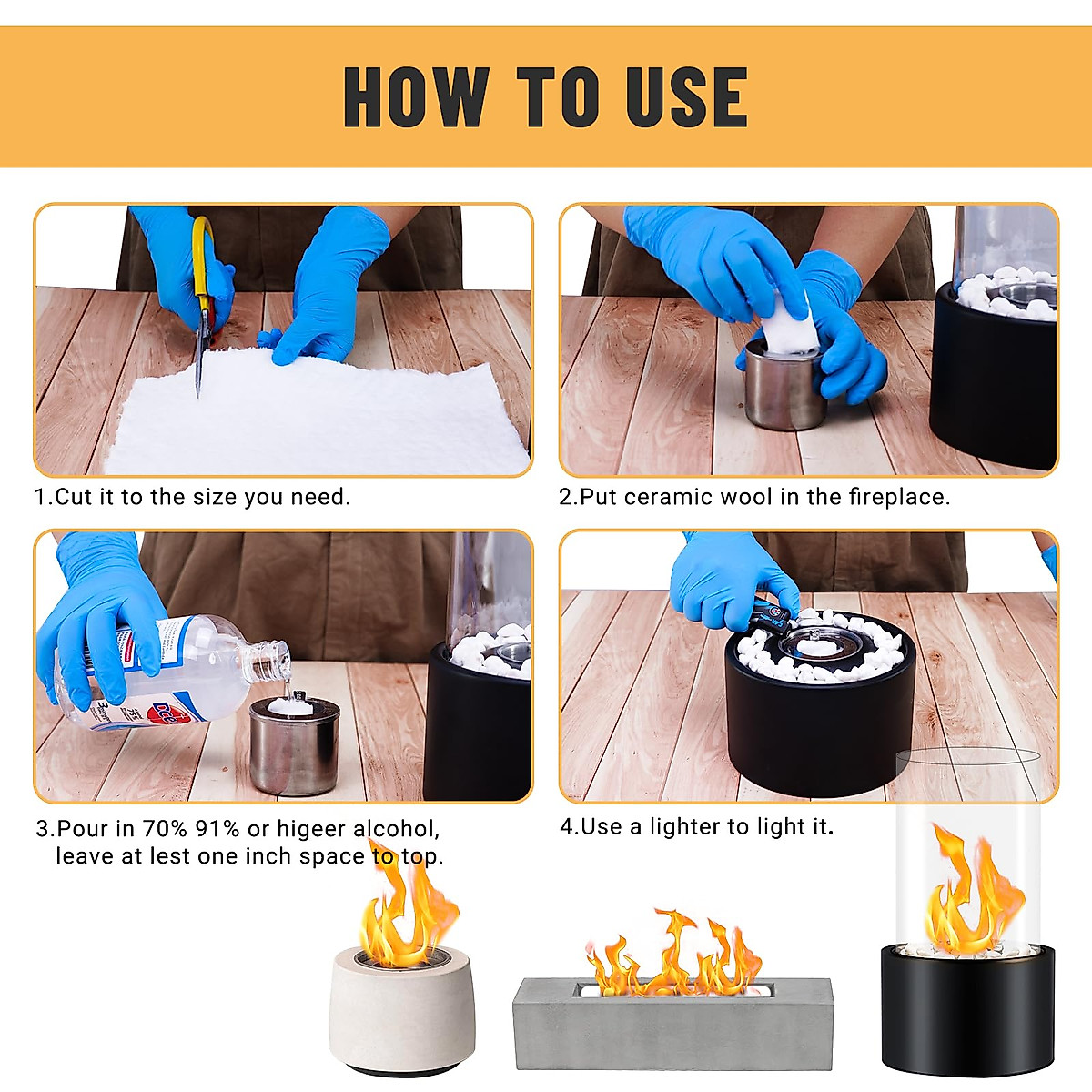 HOW TO USE

1.Cut it to the size you need.

2.Put ceramic wool in the fireplace.

3.Pour in 70% 91% or higeer alcohol, leave at lest one inch space to top.

4.Use a lighter to light it.