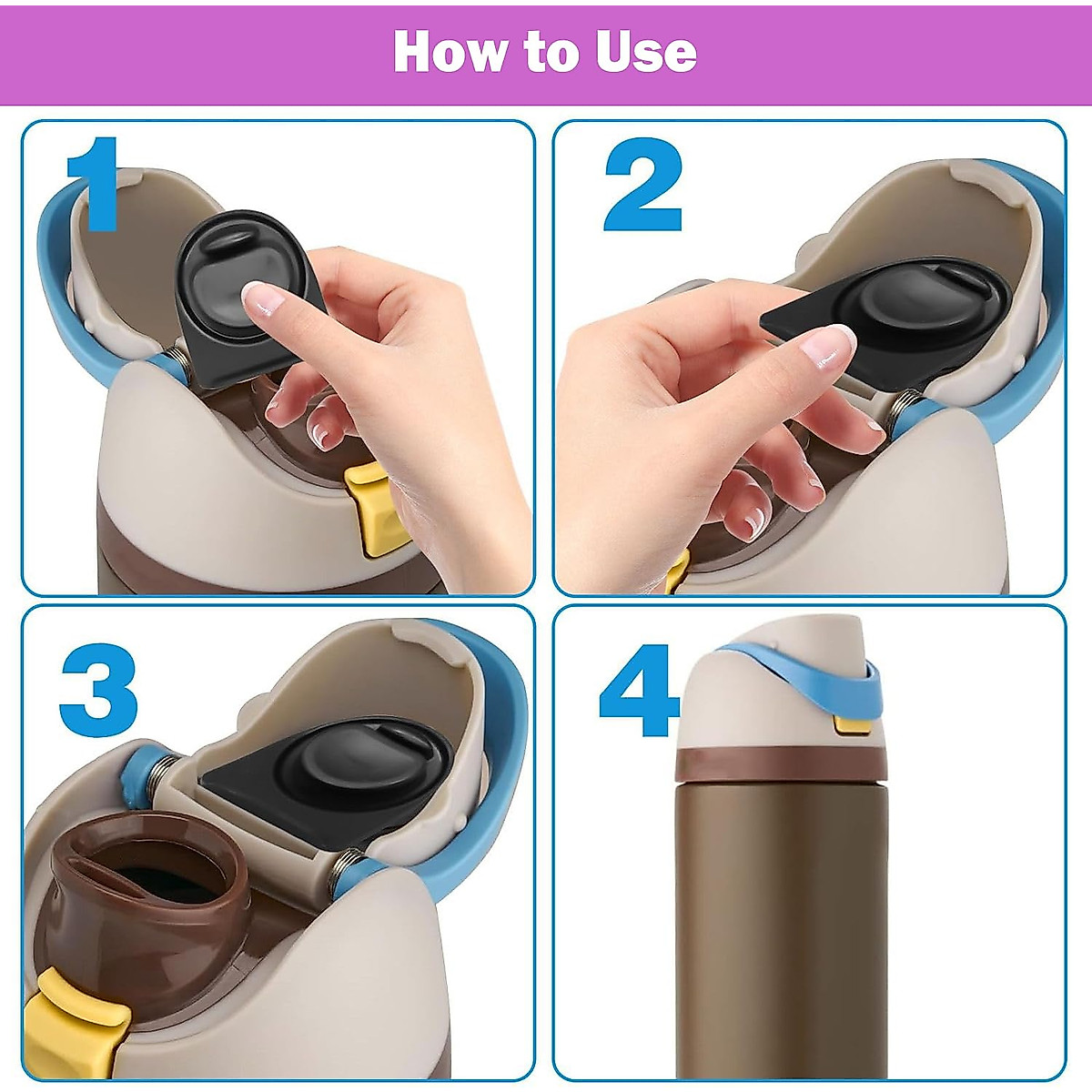 How to Use

1

2

3

4