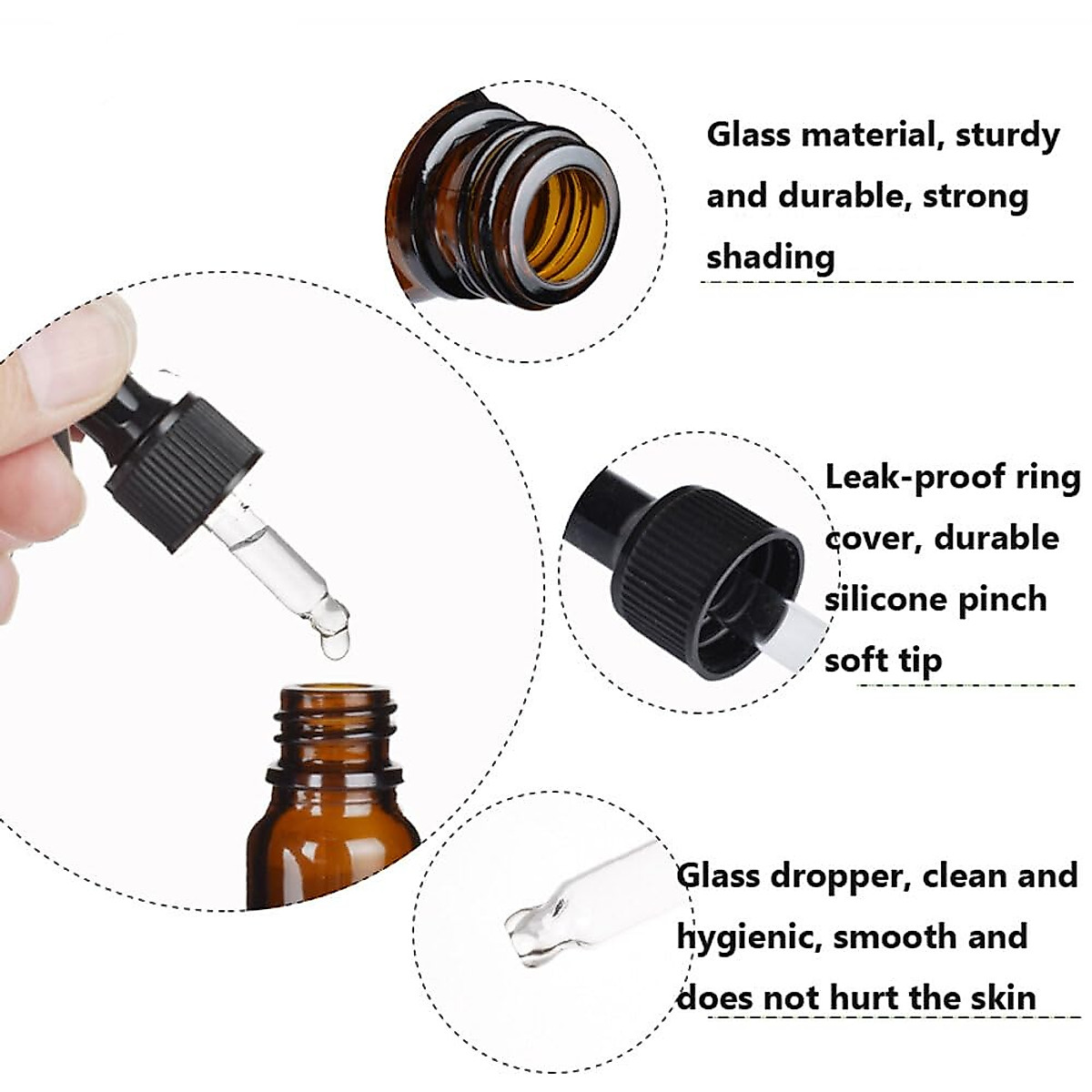 Glass material, sturdy and durable, strong shading

Leak-proof ring cover, durable silicone pinch soft tip

Glass dropper, clean and hygienic, smooth and does not hurt the skin