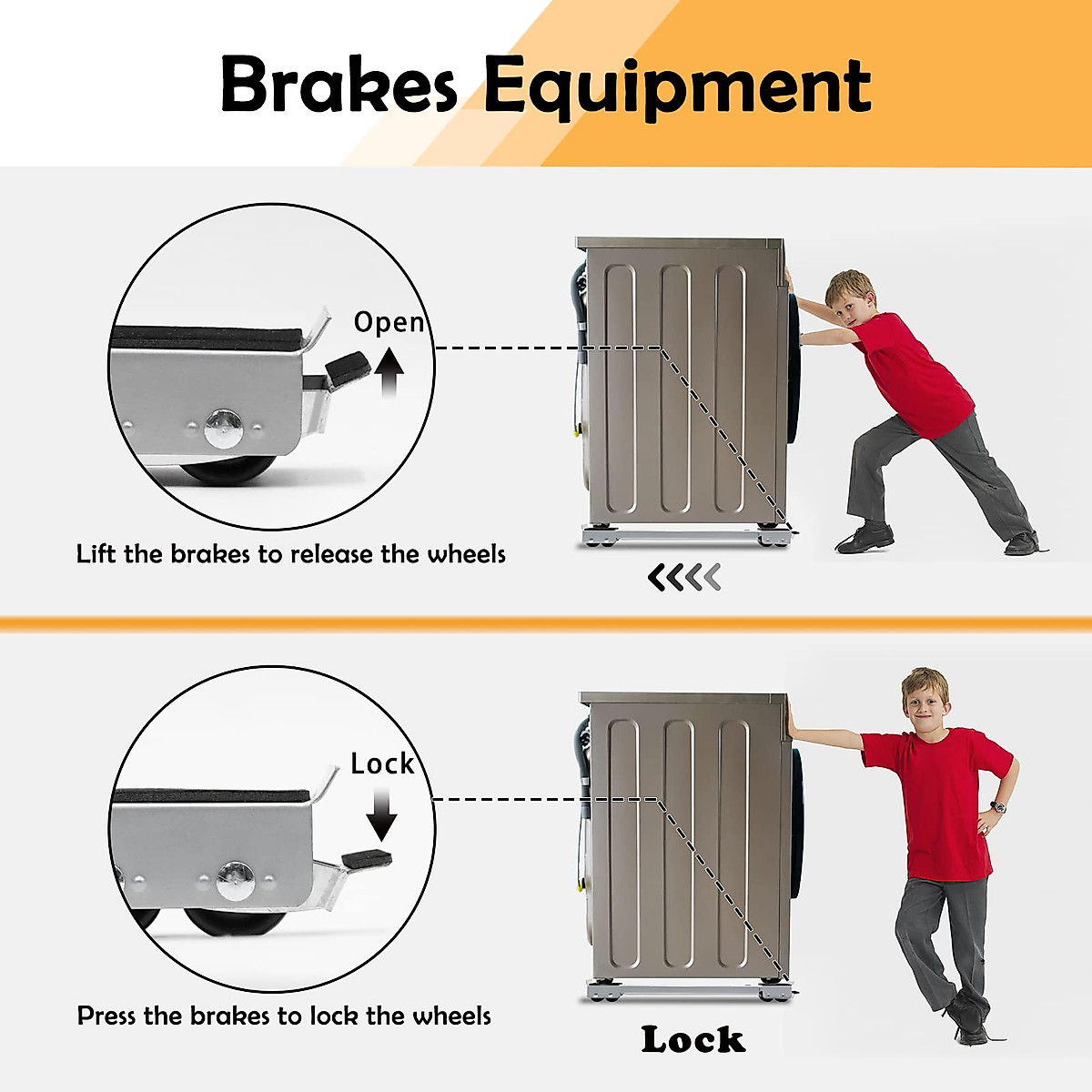 Brakes Equipment

Open

Lift the brakes to release the wheels

Lock

Press the brakes to lock the wheels

Lock