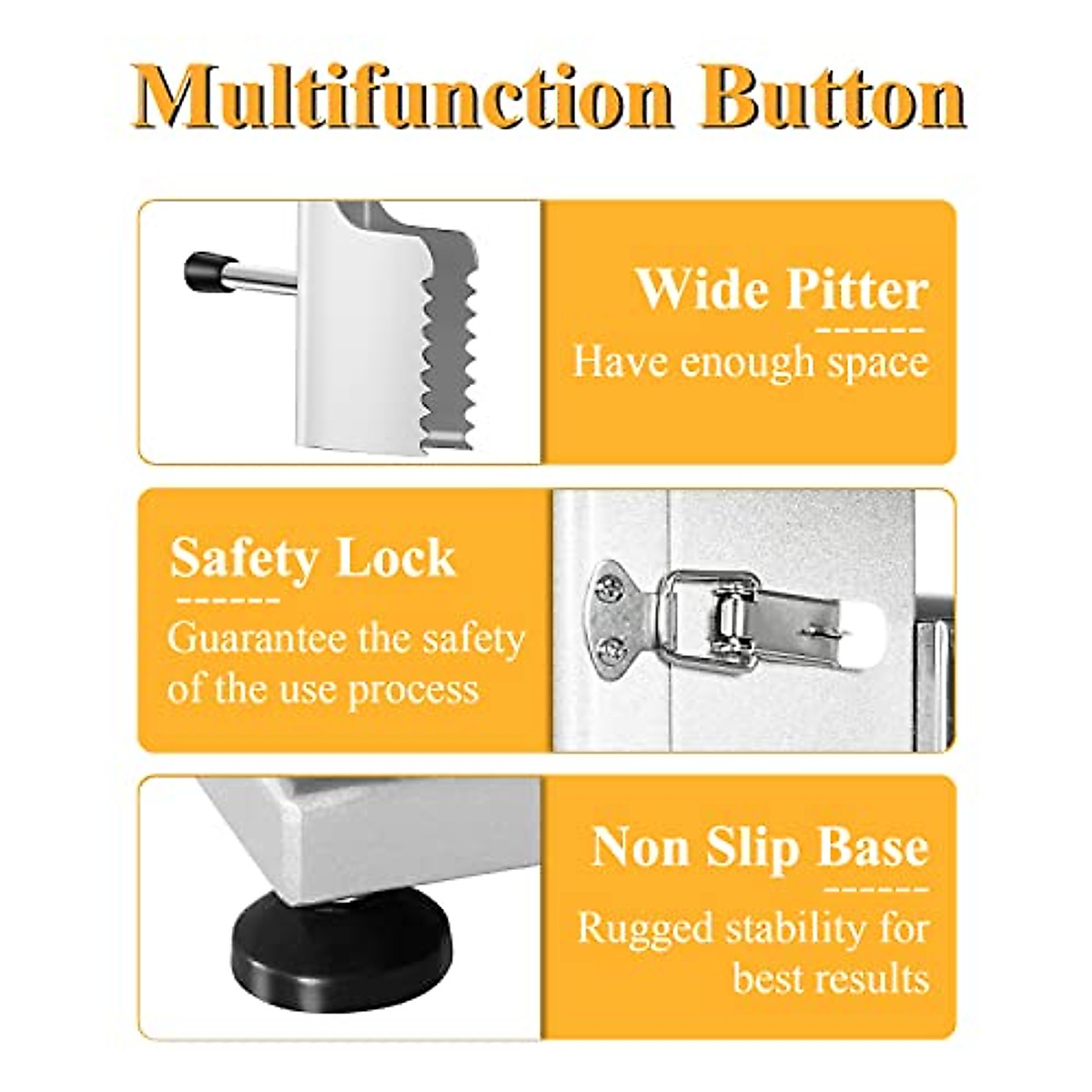 Multifunction Button

Wide Pitter

Have enough space

Safety Lock

Guarantee the safety of the use process

Non Slip Base

Rugged stability for best results