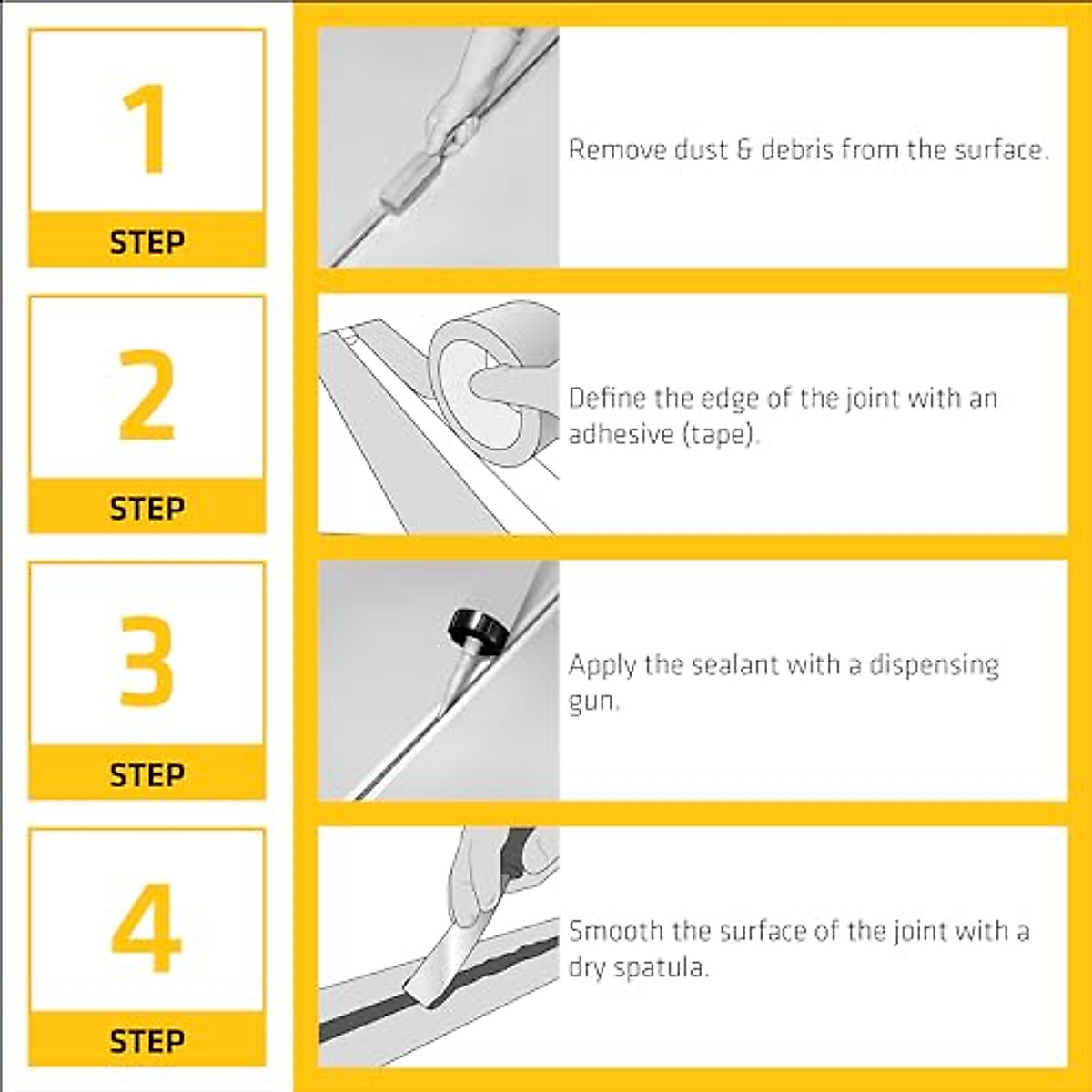 1
STEP

Remove dust & debris from the surface.

2
STEP

Define the edge of the joint with an adhesive (tape).

3
STEP

Apply the sealant with a dispensing gun.

4
STEP

Smooth the surface of the joint with a dry spatula.