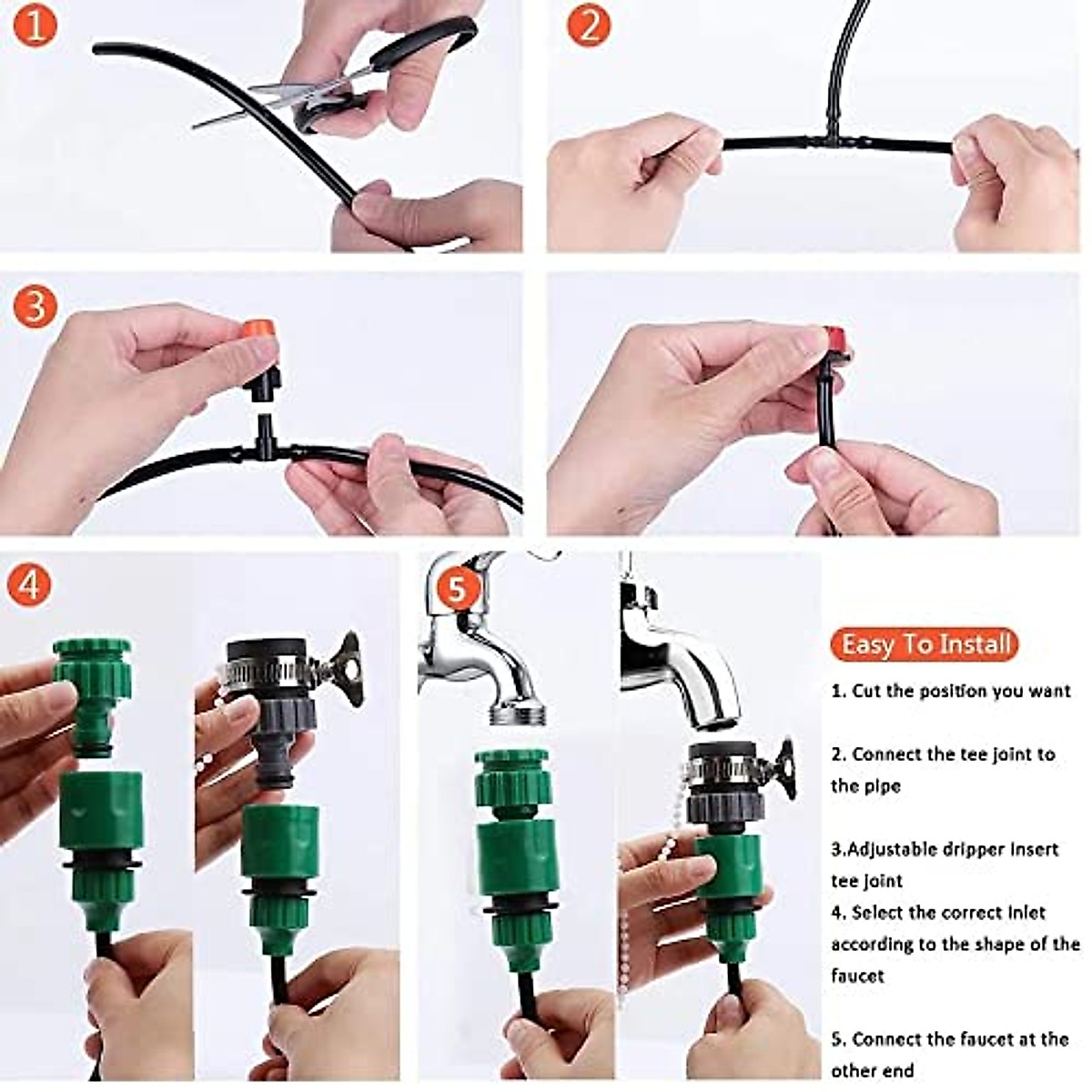 1

2

3

4

5

Easy To Install

1. Cut the position you want

2. Connect the tee joint to the pipe

3.Adjustable dripper insert tee joint

4. Select the correct inlet according to the shape of the faucet

5. Connect the faucet at the other end