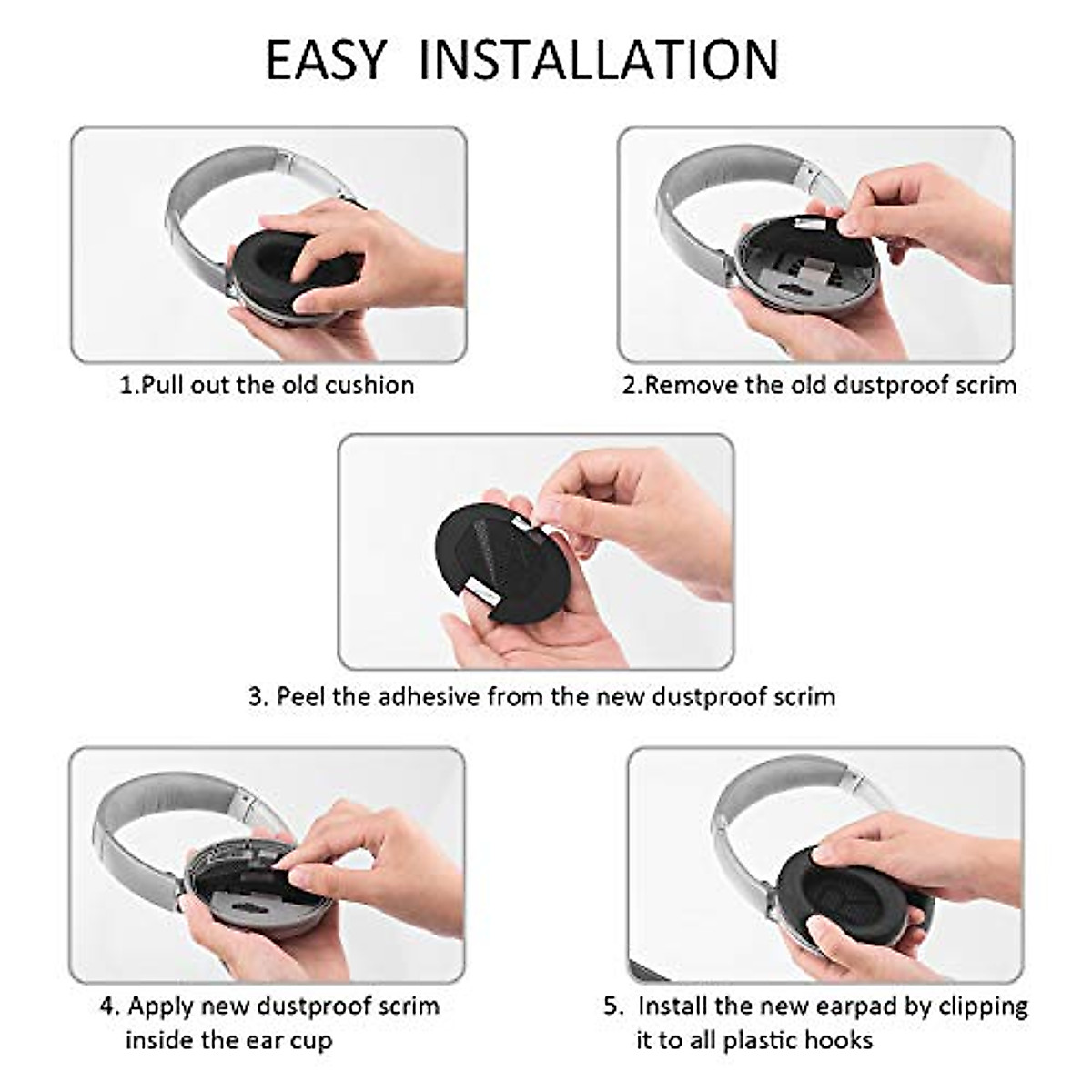 EASY INSTALLATION

1.Pull out the old cushion

2.Remove the old dustproof scrim

3. Peel the adhesive from the new dustproof scrim

4. Apply new dustproof scrim inside the ear cup

5. Install the new earpad by clipping it to all plastic hooks