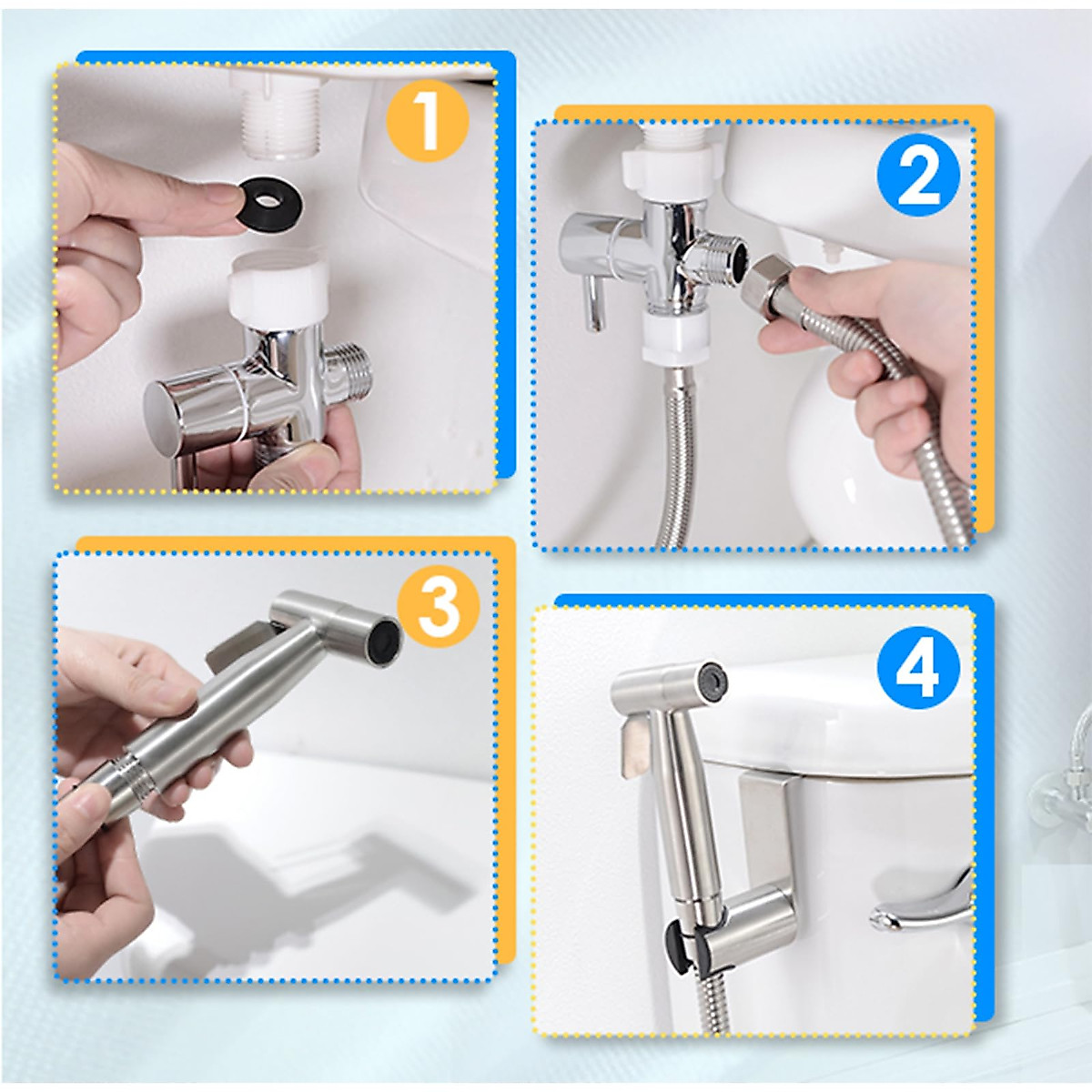 1
2
3
4