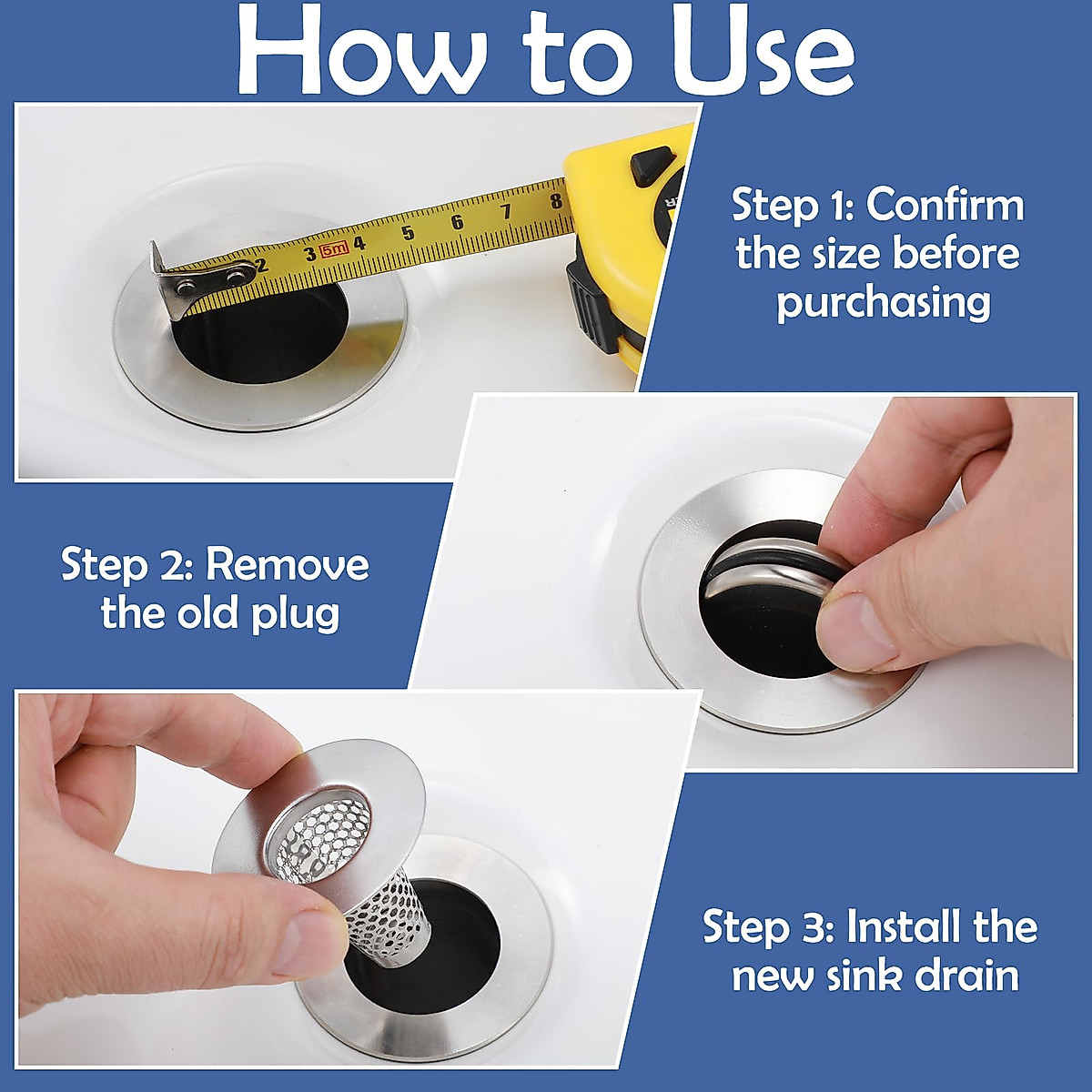 How to Use

2 3 5m 4 5 6 7 8

Step 1: Confirm the size before purchasing

Step 2: Remove the old plug

Step 3: Install the new sink drain