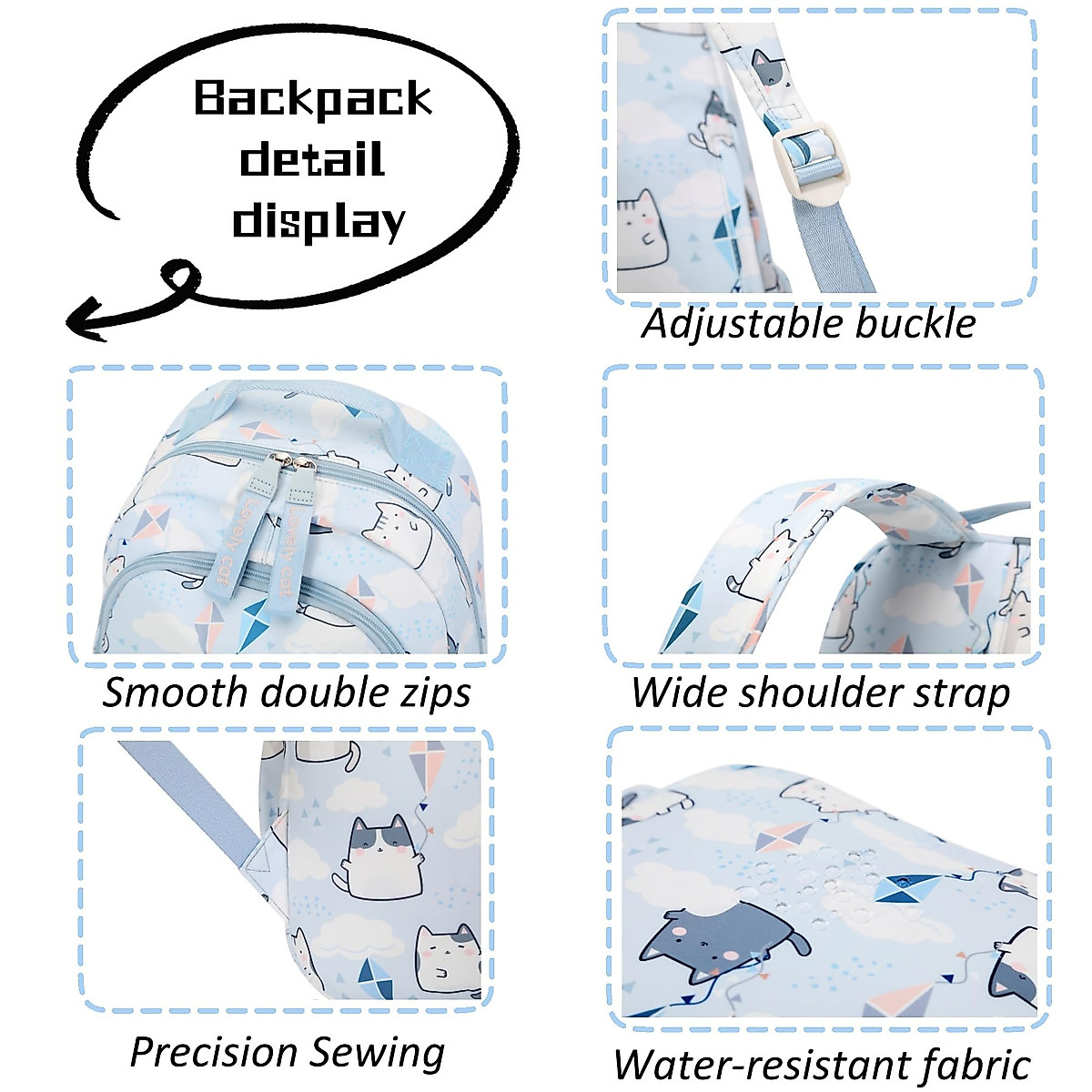 Backpack detail display

Adjustable buckle

Lovely cat

Lovely cat

Smooth double zips

Wide shoulder strap

Precision Sewing

Water-resistant fabric