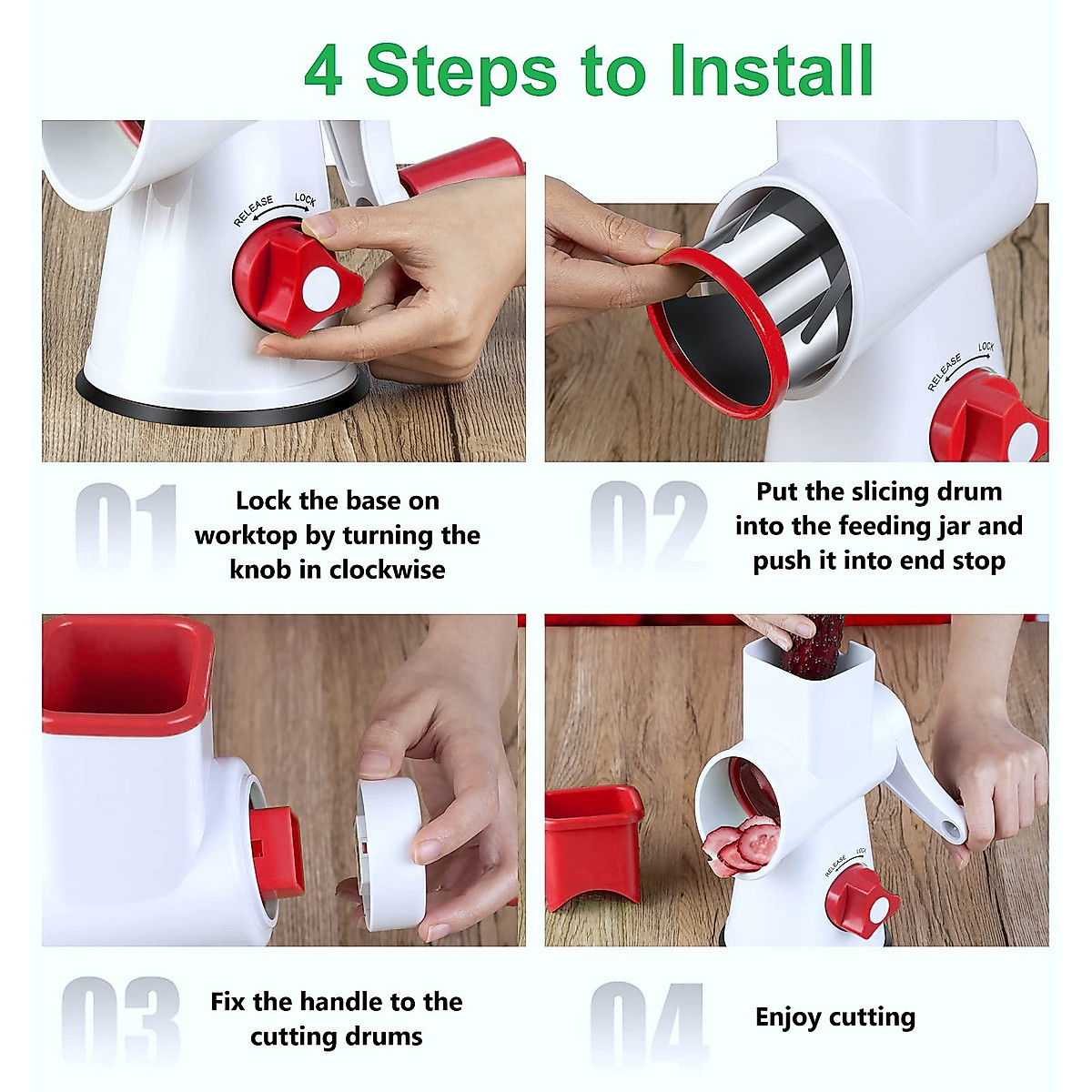 4 Steps to Install

RELEASE LOCK

RELEASE LOCK

01 Lock the base on worktop by turning the knob in clockwise

02 Put the slicing drum into the feeding jar and push it into end stop

RELEASE LOCK

03 Fix the handle to the cutting drums

04 Enjoy cutting