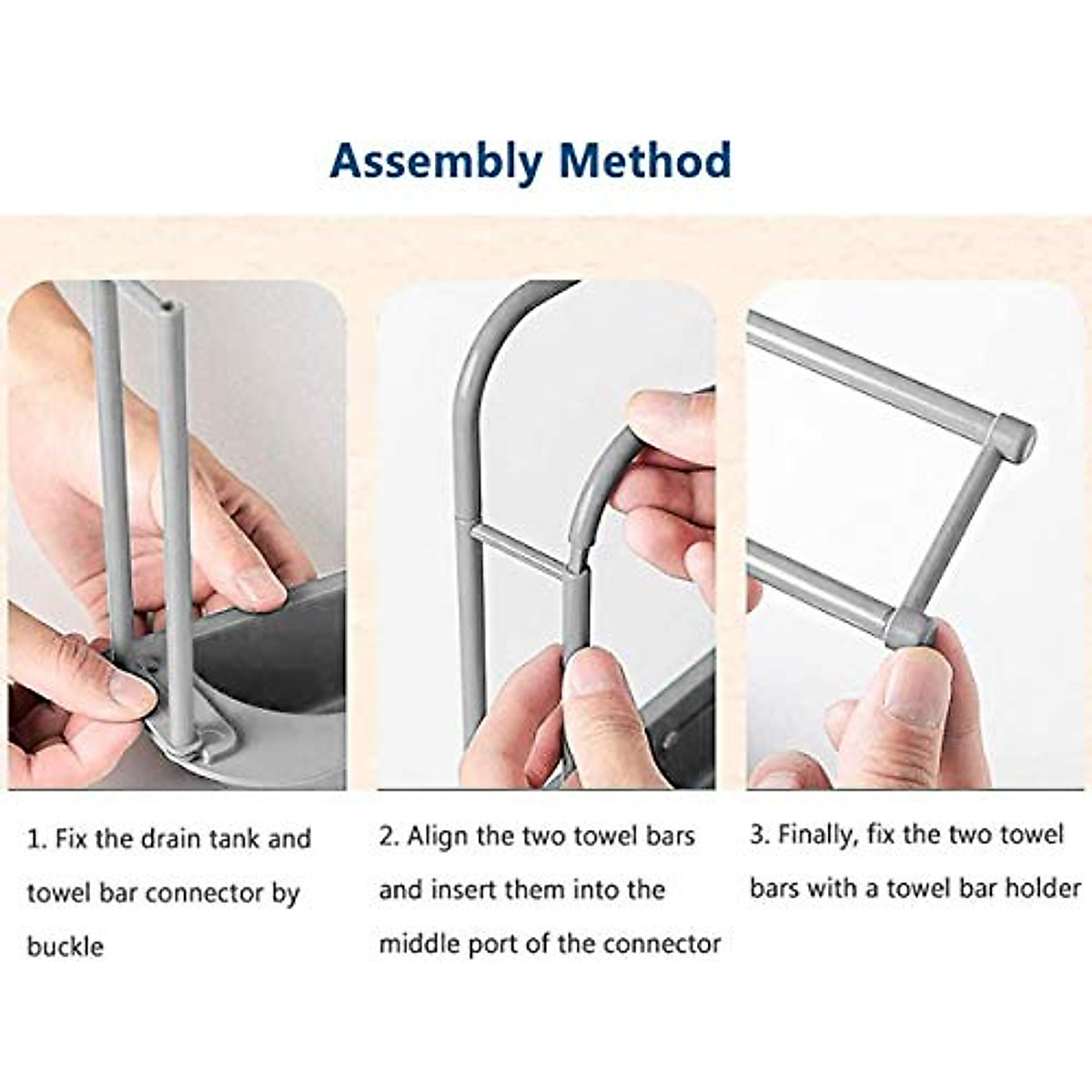 Assembly Method

1. Fix the drain tank and towel bar connector by buckle

2. Align the two towel bars and insert them into the middle port of the connector

3. Finally, fix the two towel bars with a towel bar holder