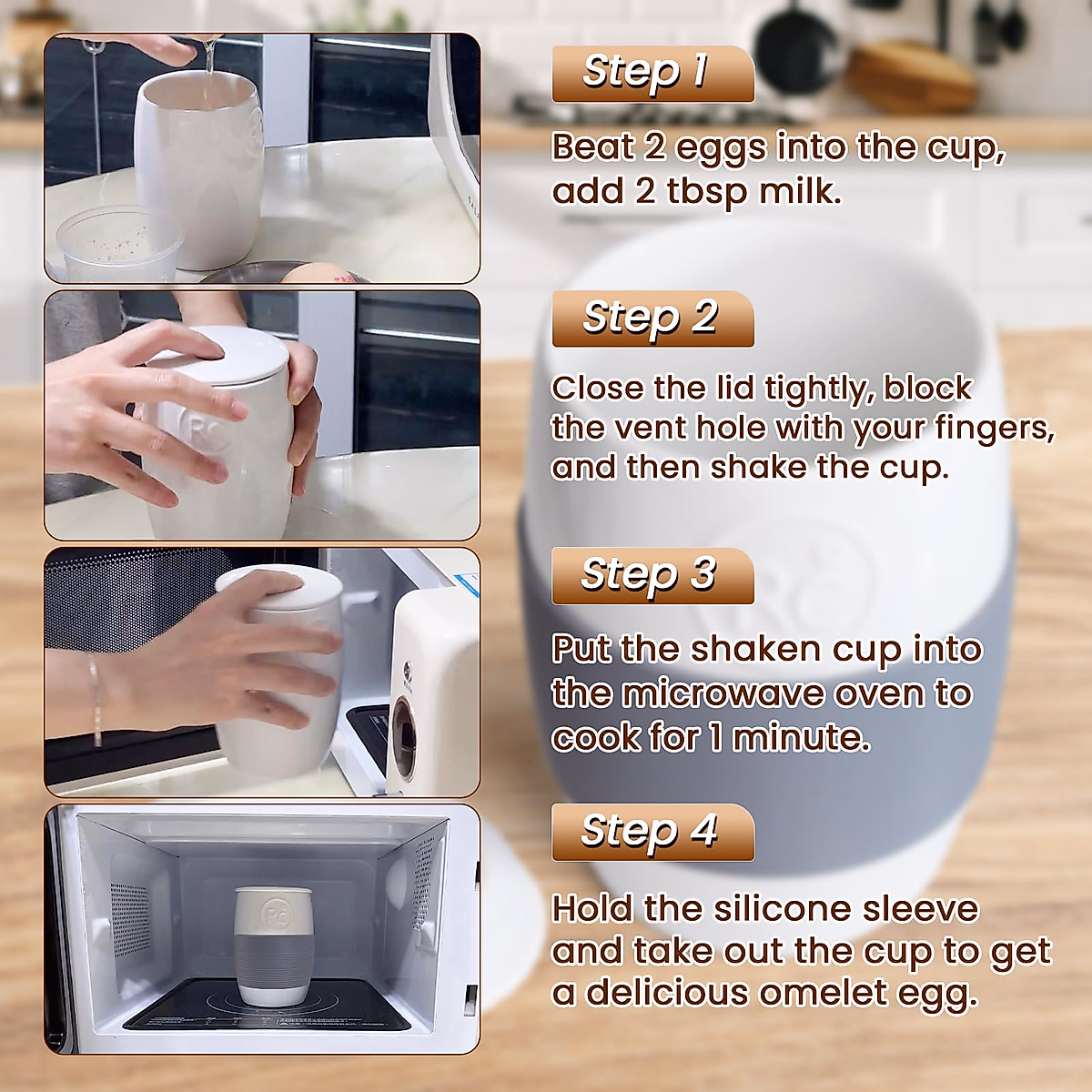 Step 1
Beat 2 eggs into the cup, add 2 tbsp milk.

Step 2
Close the lid tightly, block the vent hole with your fingers, and then shake the cup.

Step 3
Put the shaken cup into the microwave oven to cook for 1 minute.

Step 4
Hold the silicone sleeve and take out the cup to get a delicious omelet egg.