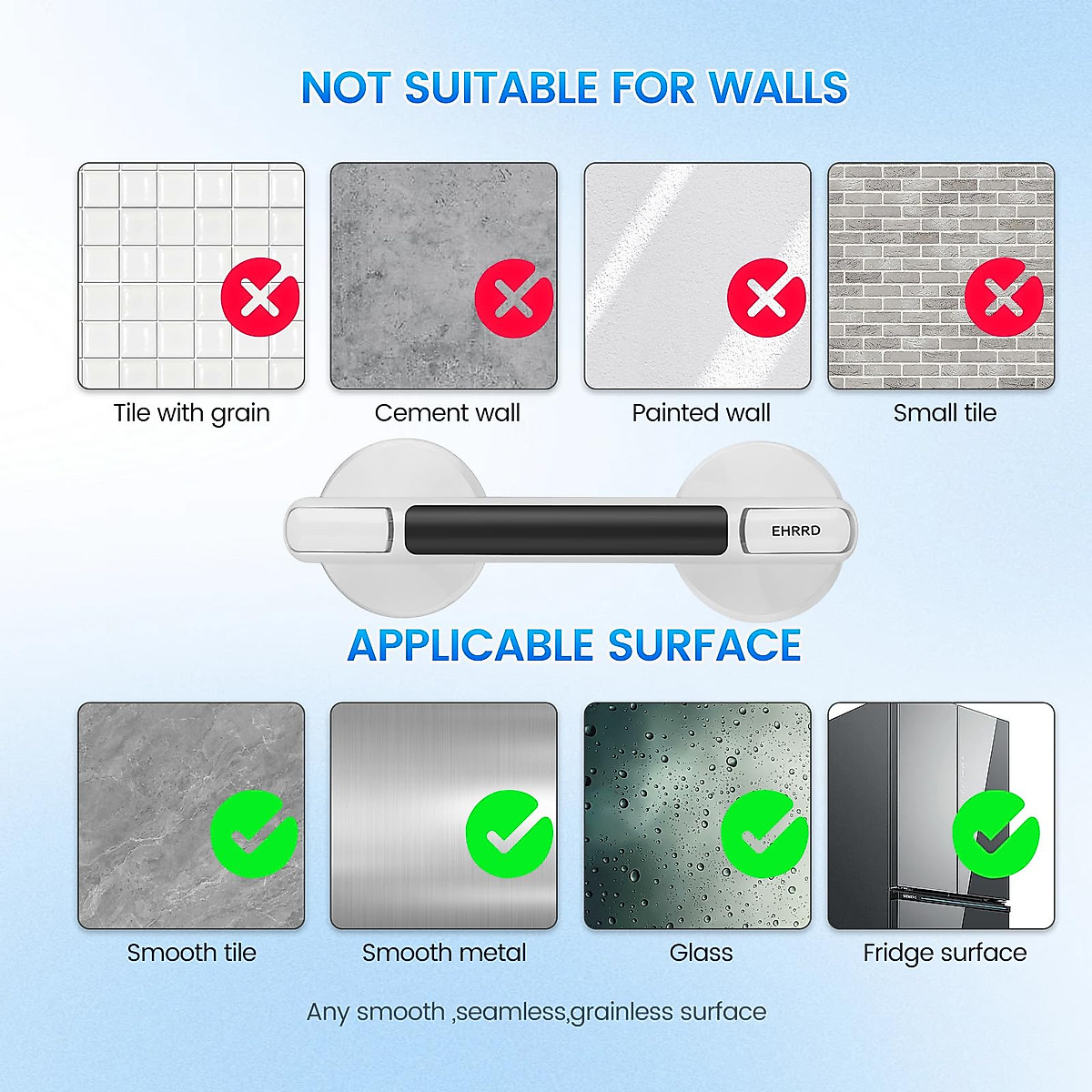 NOT SUITABLE FOR WALLS

Tile with grain

Cement wall

Painted wall

Small tile

EHRRD

APPLICABLE SURFACE

Smooth tile

Smooth metal

Glass

Fridge surface

Any smooth ,seamless,grainless surface