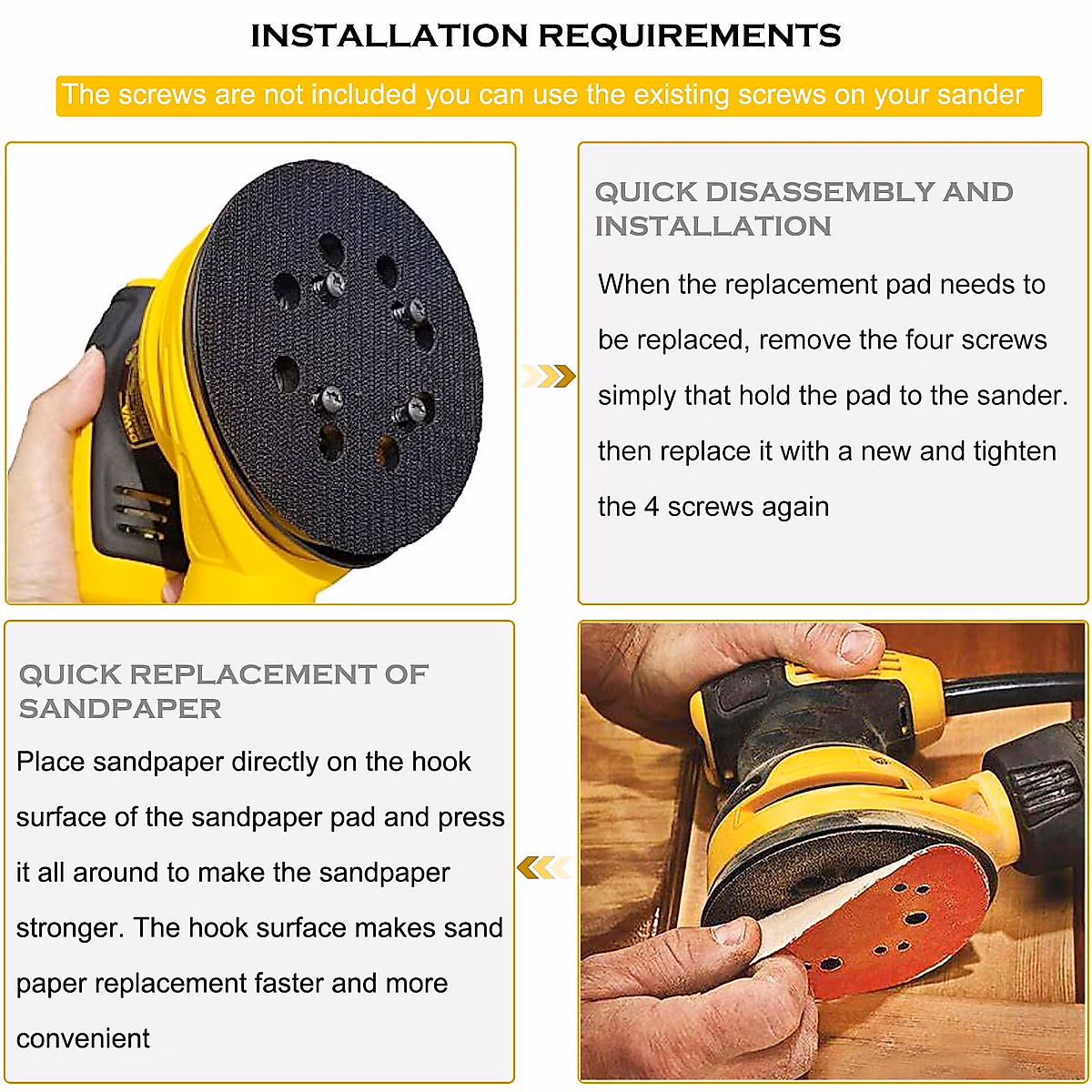 INSTALLATION REQUIREMENTS

The screws are not included you can use the existing screws on your sander

QUICK DISASSEMBLY AND INSTALLATION

When the replacement pad needs to be replaced, remove the four screws simply that hold the pad to the sander. then replace it with a new and tighten the 4 screws again

QUICK REPLACEMENT OF SANDPAPER

Place sandpaper directly on the hook surface of the sandpaper pad and press it all around to make the sandpaper stronger. The hook surface makes sand paper replacement faster and more convenient