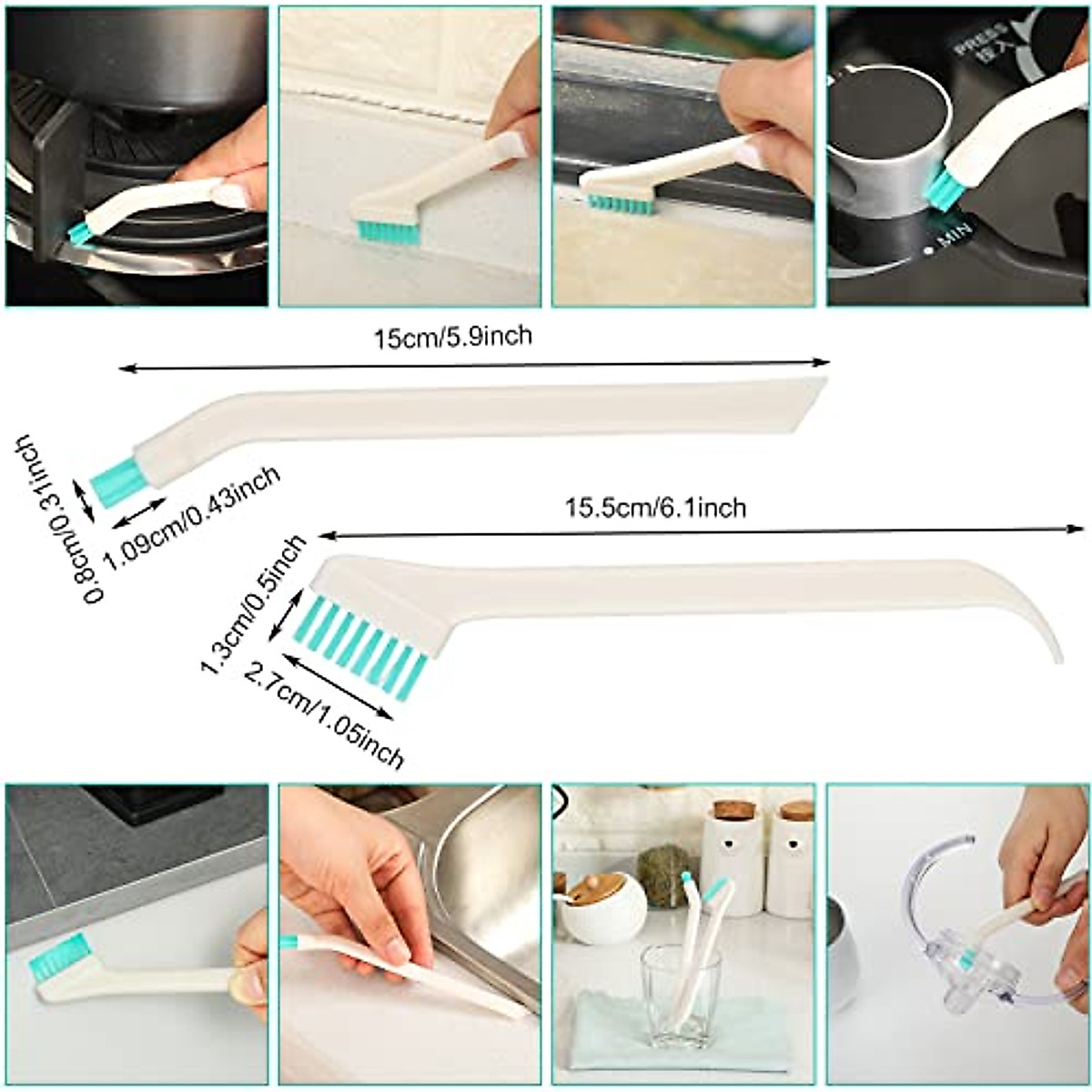 PRESS
按入

MIN

15cm/5.9inch

0.8cm/0.31inch

1.09cm/0.43inch

15.5cm/6.1inch

1.3cm/0.5inch

2.7cm/1.05inch