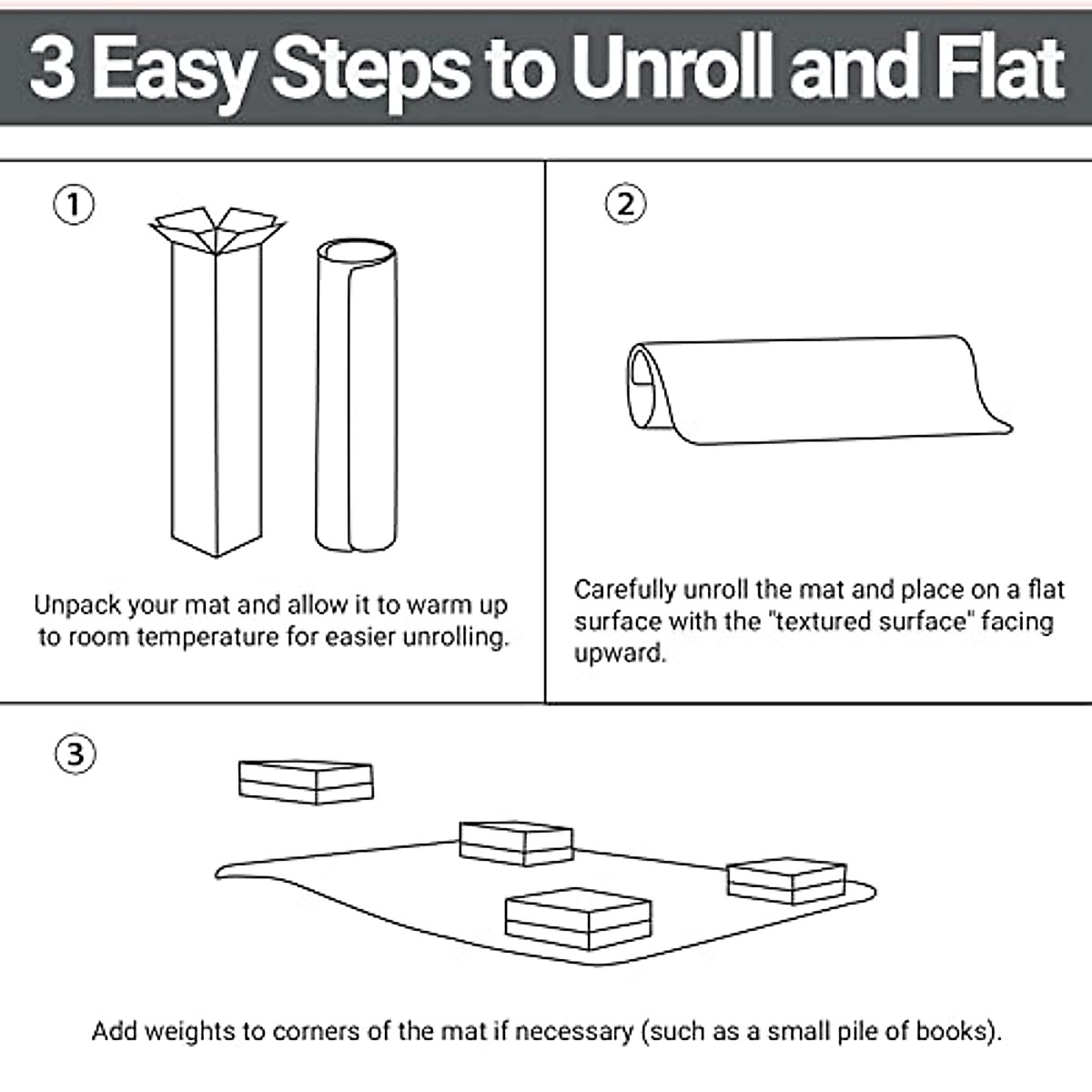 3 Easy Steps to Unroll and Flat

①

Unpack your mat and allow it to warm up to room temperature for easier unrolling.

②

Carefully unroll the mat and place on a flat surface with the "textured surface" facing upward.

③

Add weights to corners of the mat if necessary (such as a small pile of books).