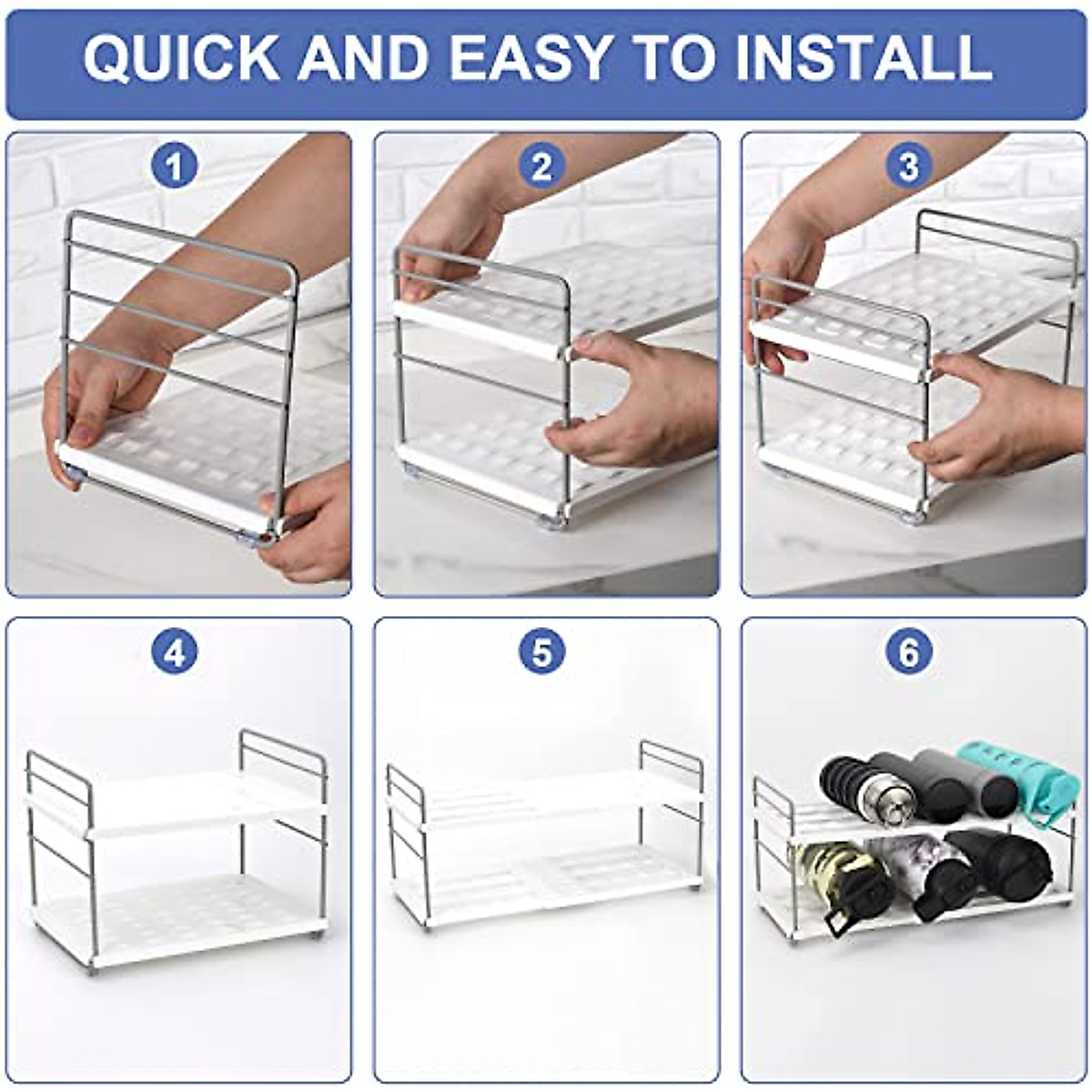 QUICK AND EASY TO INSTALL

1

2

3

4

5

6