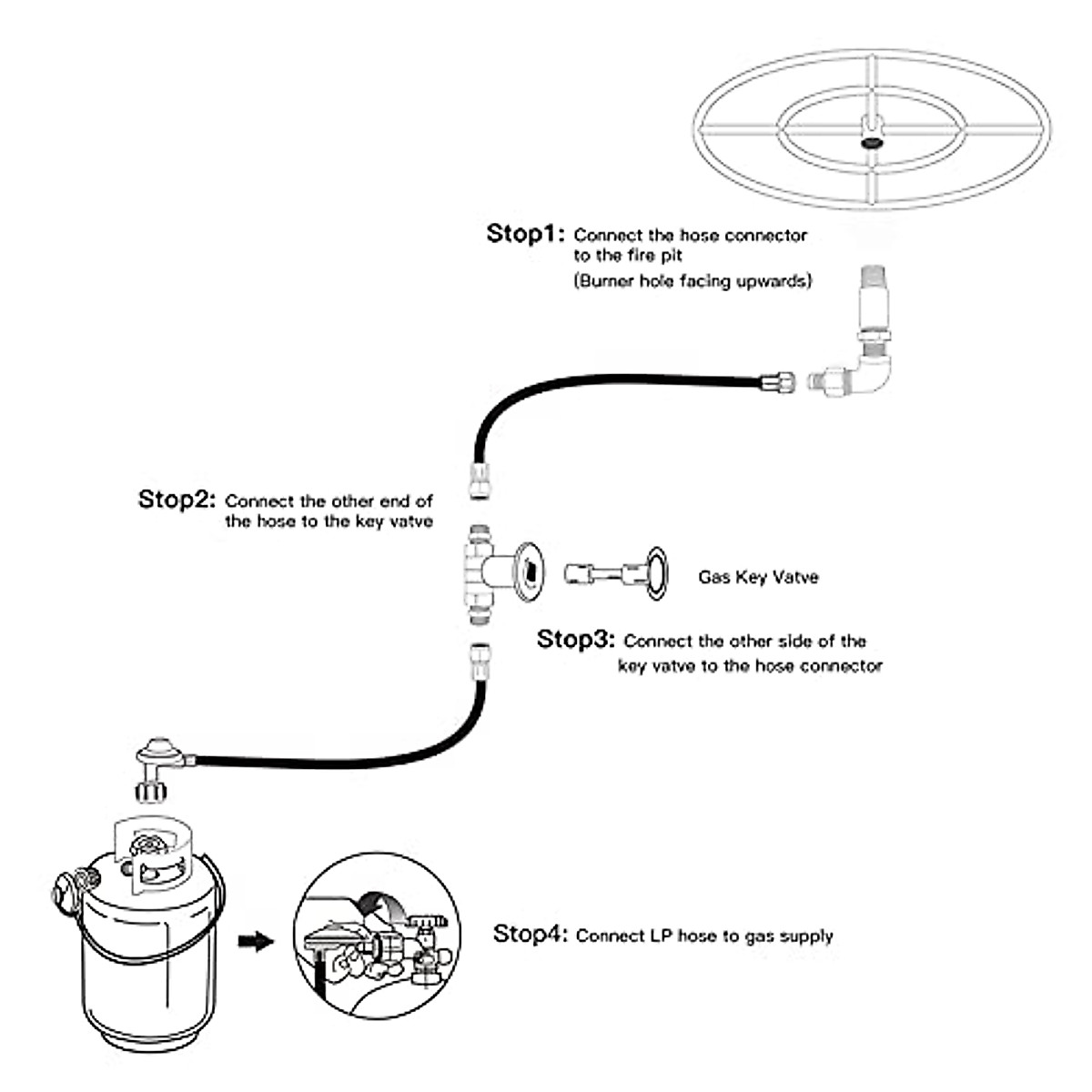 Stop1: Connect the hose connector to the fire pit
(Burner hole facing upwards)

Stop2: Connect the other end of the hose to the key vatve

Gas Key Vatve

Stop3: Connect the other side of the key vatve to the hose connector

Stop4: Connect LP hose to gas supply